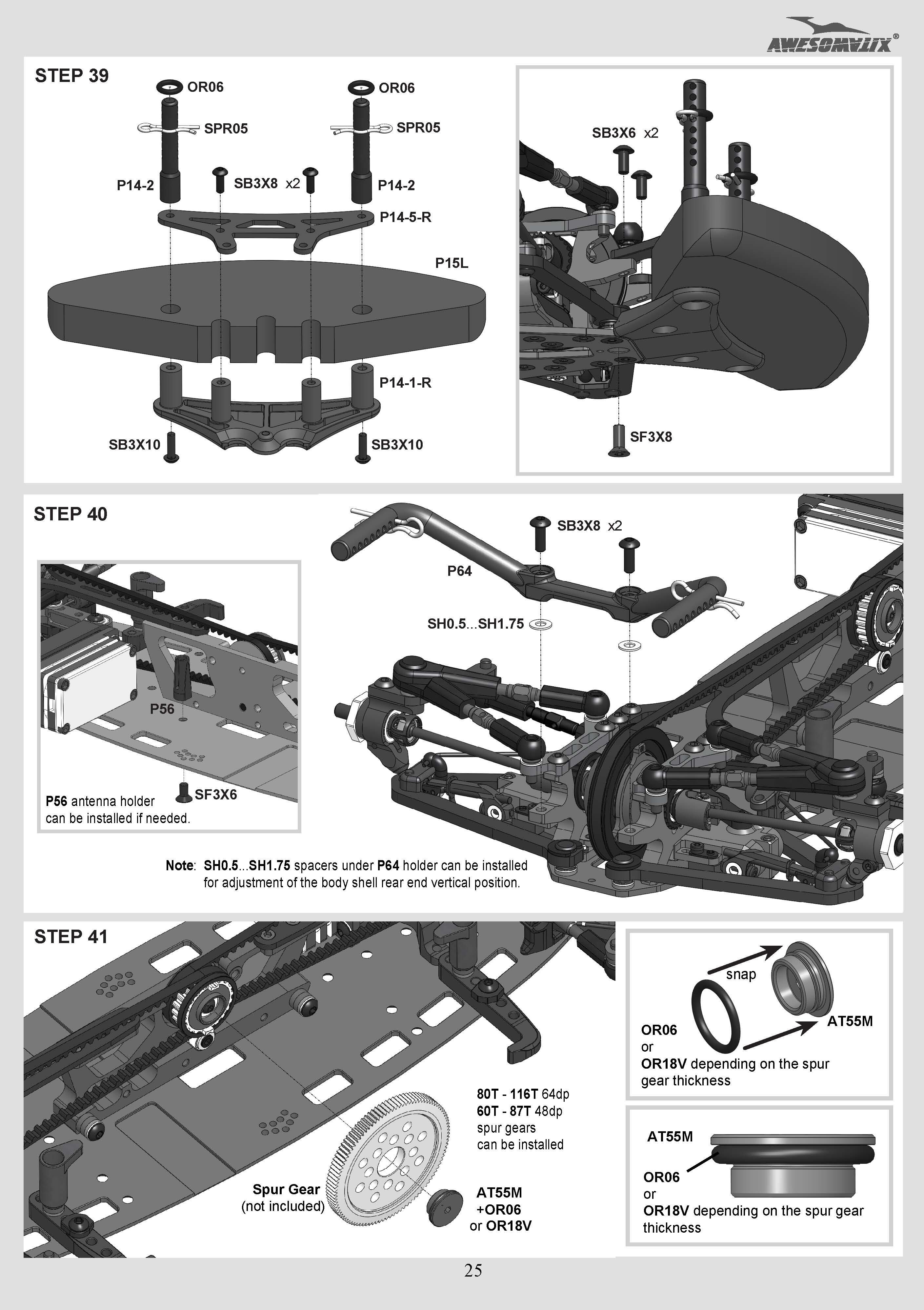 AWESOMATIX®

STEP 39

OR06
OR06
SPR05
SPR05
P14-2
SB3X8 x2
P14-2
P14-5-R
P15L
P14-1-R
SB3X10
SB3X10

SB3X6 x2
SF3X8

STEP 40

SB3X8 x2
P64
SH0.5...SH1.75

P56
SF3X6
P56 antenna holder can be installed if needed.

Note: SH0.5...SH1.75 spacers under P64 holder can be installed for adjustment of the body shell rear end vertical position.

STEP 41

80T - 116T 64dp
60T - 87T 48dp
spur gears
can be installed

Spur Gear
(not included)

AT55M
+OR06
or OR18V

snap
AT55M
OR06
or
OR18V depending on the spur gear thickness

AT55M
OR06
or
OR18V depending on the spur gear thickness

25