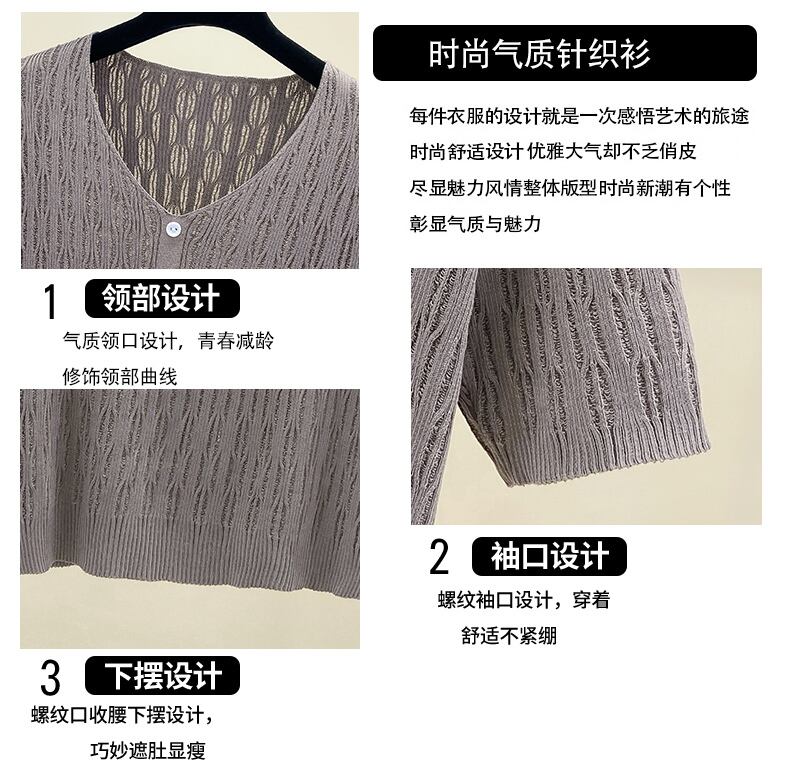 时尚气质针织衫

每件衣服的设计就是一次感悟艺术的旅途
时尚舒适设计 优雅大气却不乏俏皮
尽显魅力风情整体版型时尚新潮有个性
彰显气质与魅力

1 领部设计

气质领口设计，青春减龄
修饰领部曲线

2 袖口设计

螺纹袖口设计，穿着
舒适不紧绷

3 下摆设计

螺纹口收腰下摆设计，
巧妙遮肚显瘦