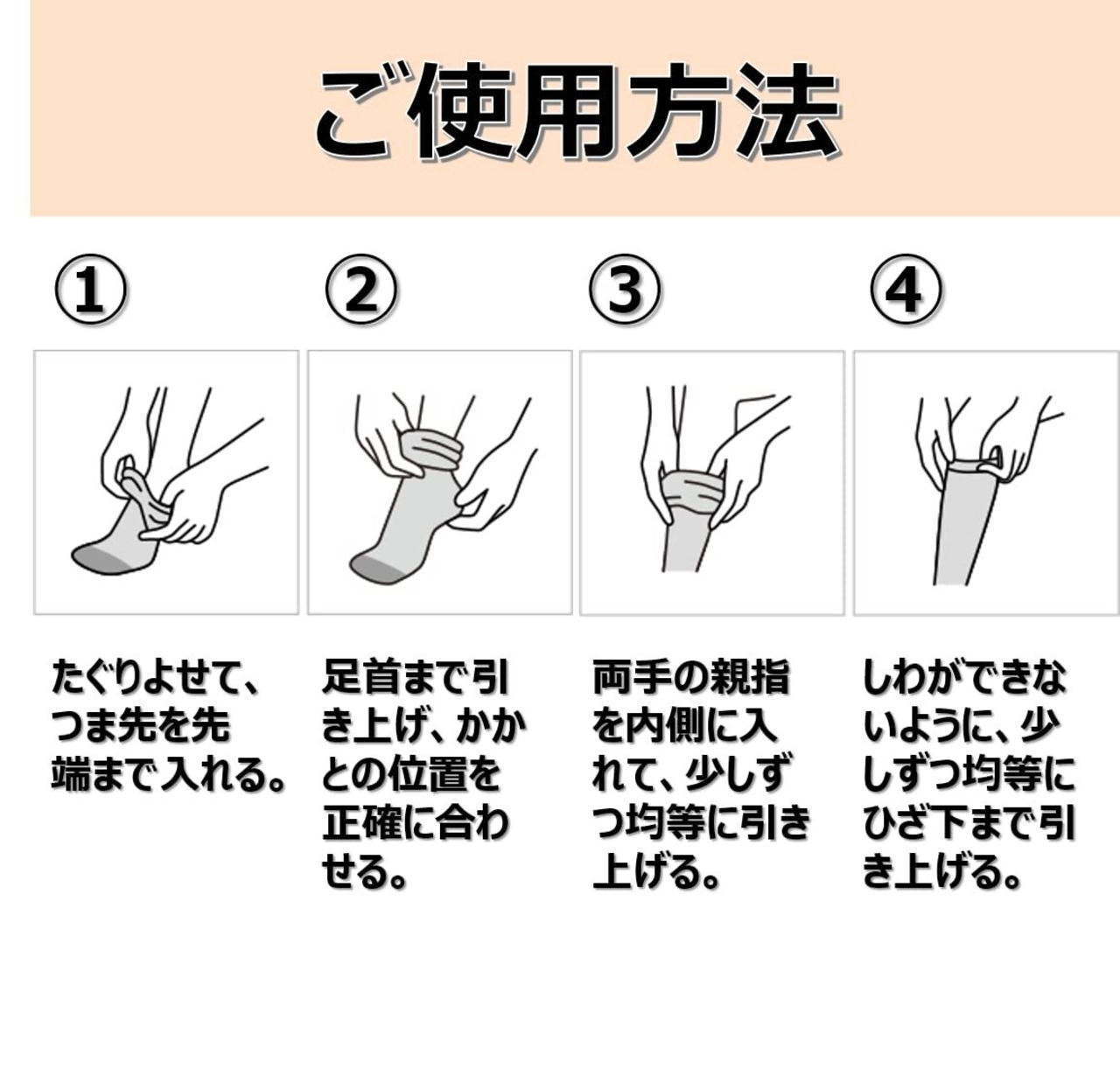 ご使用方法

①

たぐりよせて、つま先を先端まで入れる。

②

足首まで引き上げ、かかとの位置を正確に合わせる。

③

両手の親指を内側に入れて、少しずつ均等に引き上げる。

④

しわができないように、少しずつ均等にひざ下まで引き上げる。