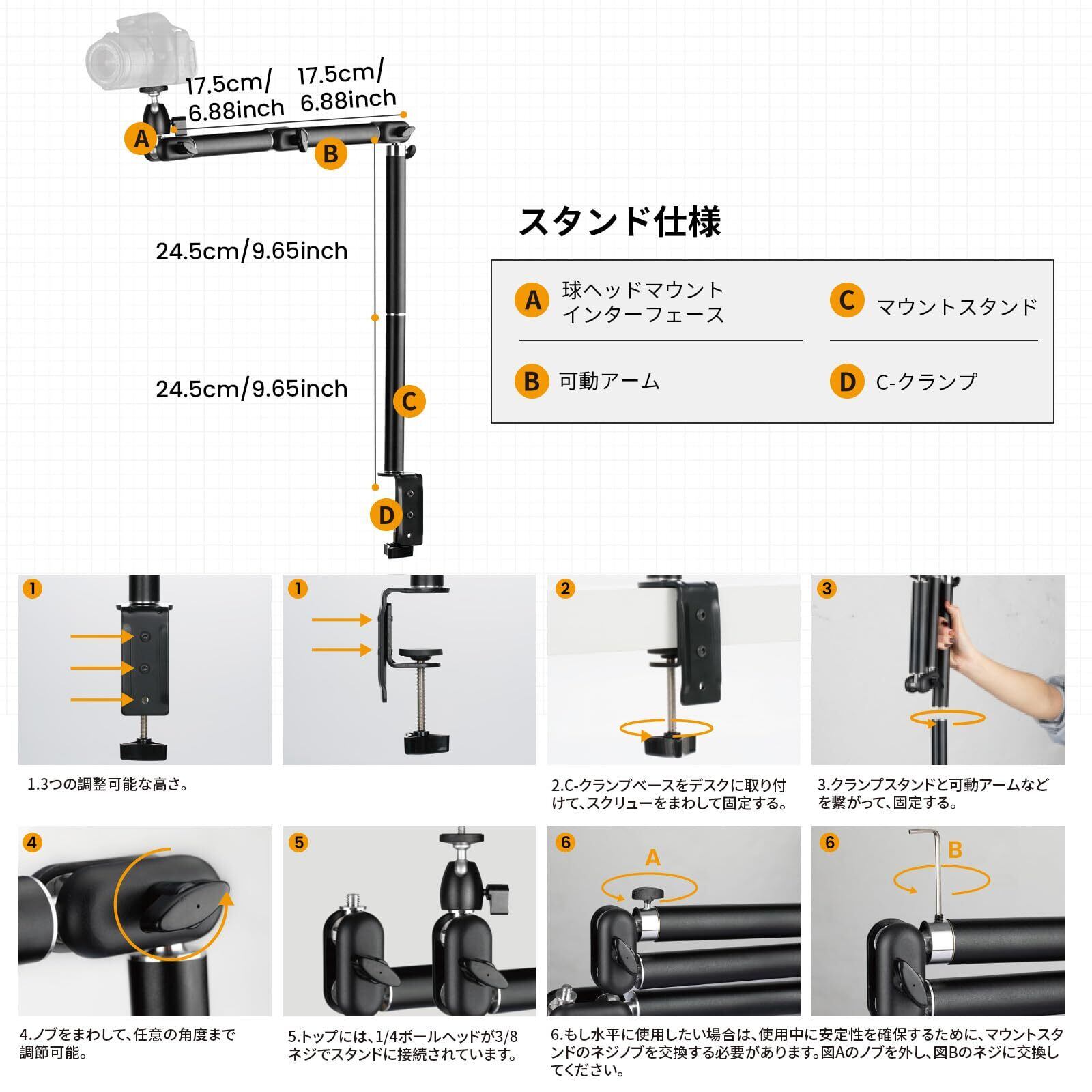 17.5cm/ 6.88inch

17.5cm/ 6.88inch

A

B

24.5cm/9.65inch

24.5cm/9.65inch

C

D

スタンド仕様

A 球ヘッドマウント インターフェース

C マウントスタンド

B 可動アーム

D C-クランプ

1

1

2

3

1.3つの調整可能な高さ。

2.C-クランプベースをデスクに取り付けて、スクリューをまわして固定する。

3.クランプスタンドと可動アームなどを繋がって、固定する。

4

5

6

A

6

B

4.ノブをまわして、任意の角度まで調節可能。

5.トップには、1/4ボールヘッドが3/8ネジでスタンドに接続されています。

6.もし水平に使用したい場合は、使用中に安定性を確保するために、マウントスタンドのネジノブを交換する必要があります。図Aのノブを外し、図Bのネジに交換してください。