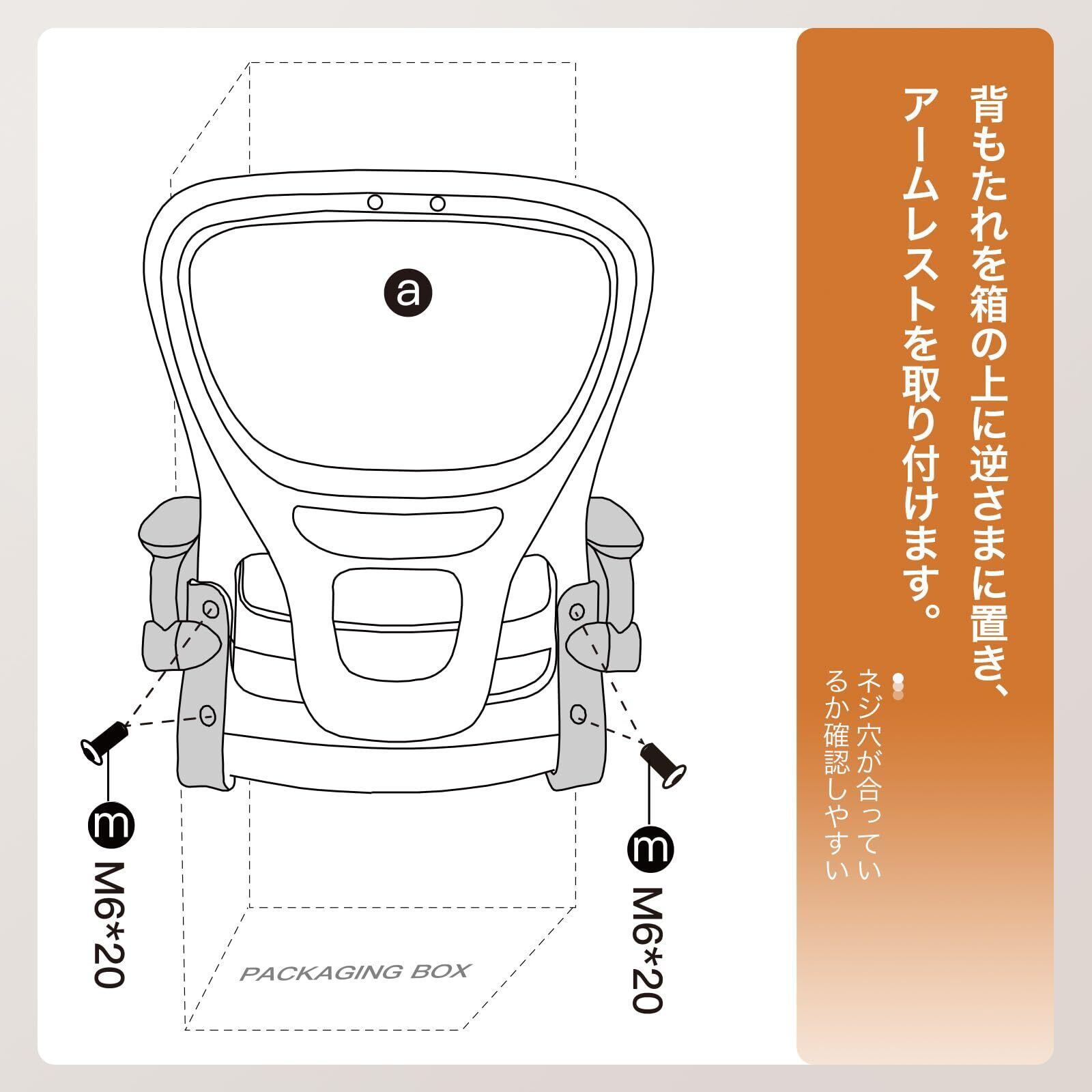 背もたれを箱の上に逆さまに置き、アームレストを取り付けます。

ネジ穴が合っているか確認しやすい

a

m
M6*20

m
M6*20

PACKAGING BOX