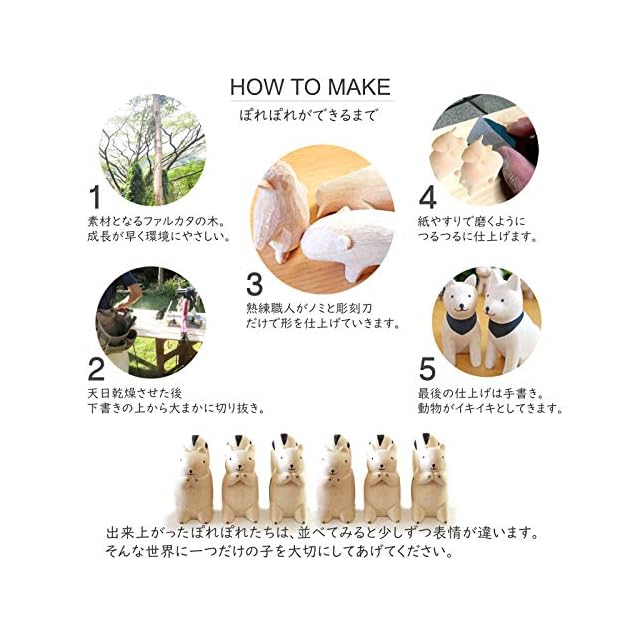 HOW TO MAKE
ぽれぽれができるまで

1
素材となるファルカタの木。
成長が早く環境にやさしい。

2
天日乾燥させた後
下書きの上から大まかに切り抜き。

3
熟練職人がノミと彫刻刀
だけで形を仕上げていきます。

4
紙やすりで磨くように
つるつるに仕上げます。

5
最後の仕上げは手書き。
動物がイキイキとしてきます。

出来上がったぽれぽれたちは、並べてみると少しずつ表情が違います。
そんな世界に一つだけの子を大切にしてあげてください。