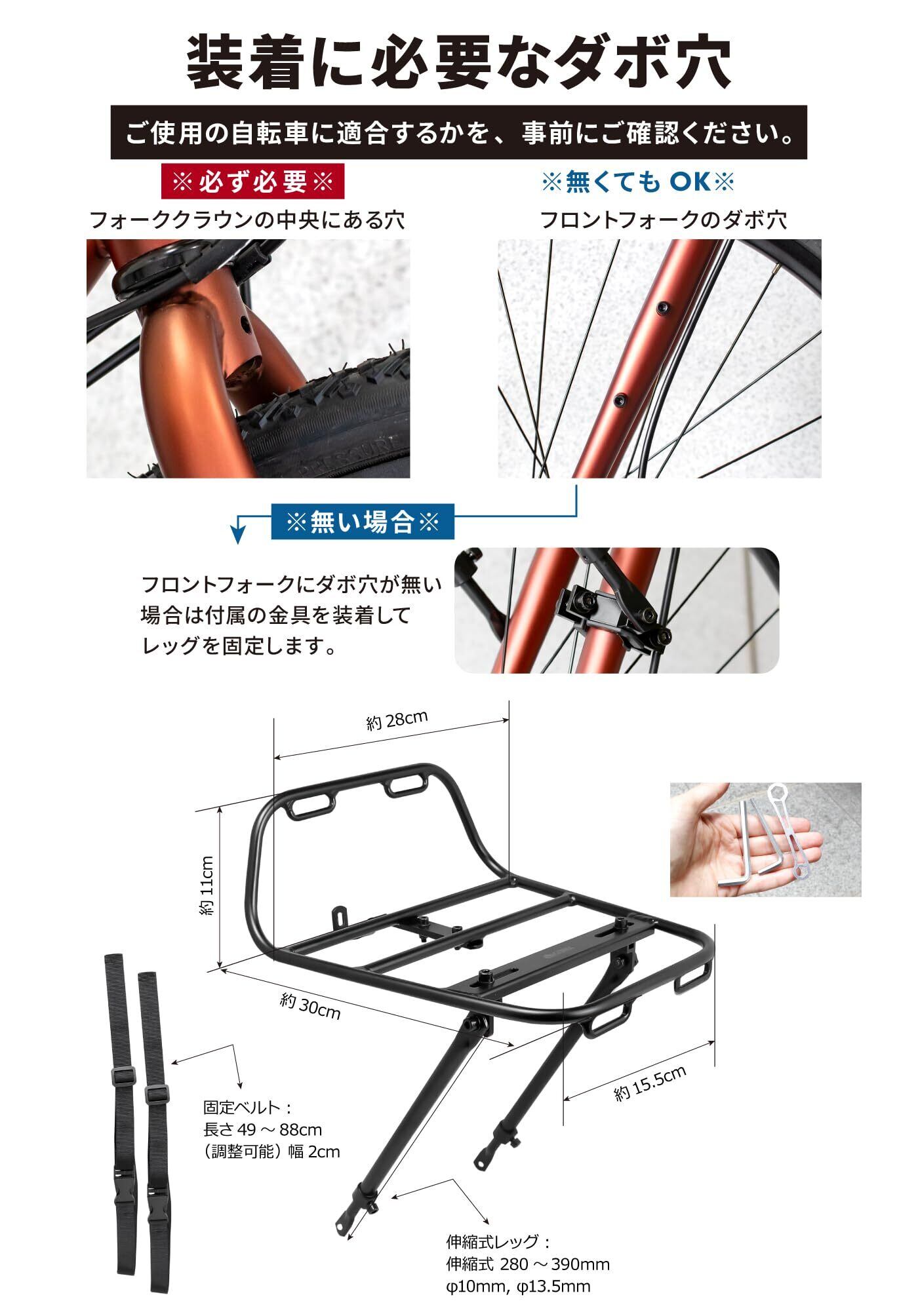 装着に必要なダボ穴

ご使用の自転車に適合するかを、事前にご確認ください。

※必ず必要※

フォーククラウンの中央にある穴

※無くても OK※

フロントフォークのダボ穴

※無い場合※

フロントフォークにダボ穴が無い場合は付属の金具を装着してレッグを固定します。

約 28cm

約 11cm

約 30cm

約 15.5cm

固定ベルト：
長さ 49 ～ 88cm
（調整可能）幅 2cm

伸縮式レッグ：
伸縮式 280 ～ 390mm
φ10mm, φ13.5mm