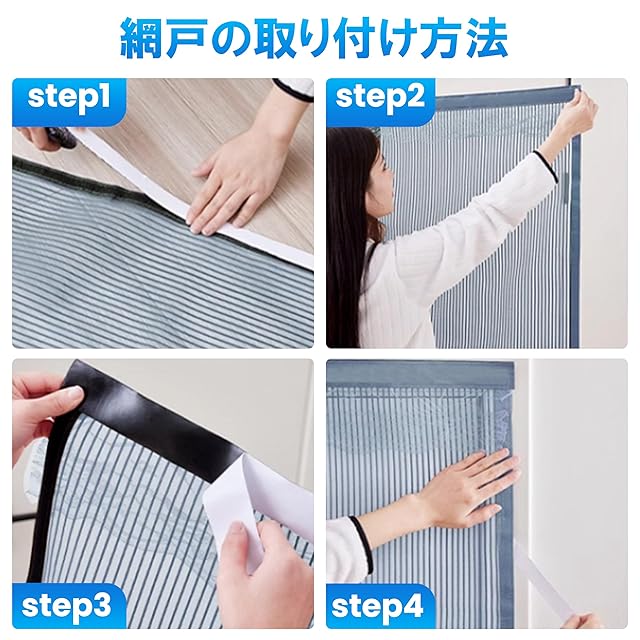 網戸の取り付け方法

step1

step2

step3

step4