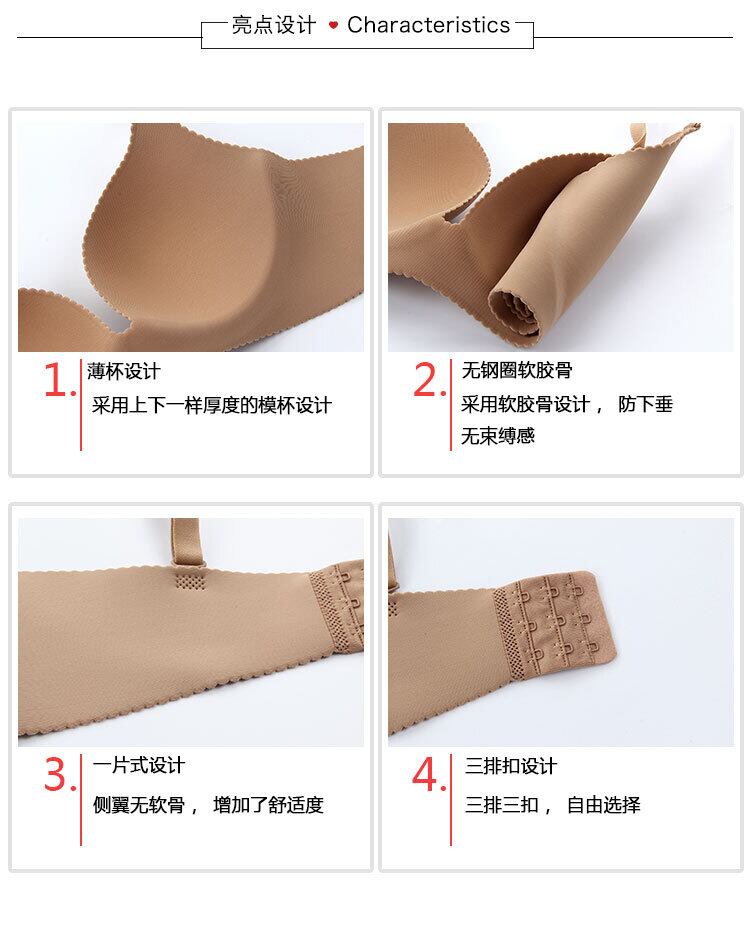 亮点设计 ♥ Characteristics

1. 薄杯设计
采用上下一样厚度的模杯设计

2. 无钢圈软胶骨
采用软胶骨设计， 防下垂
无束缚感

3. 一片式设计
侧翼无软骨， 增加了舒适度

4. 三排扣设计
三排三扣， 自由选择