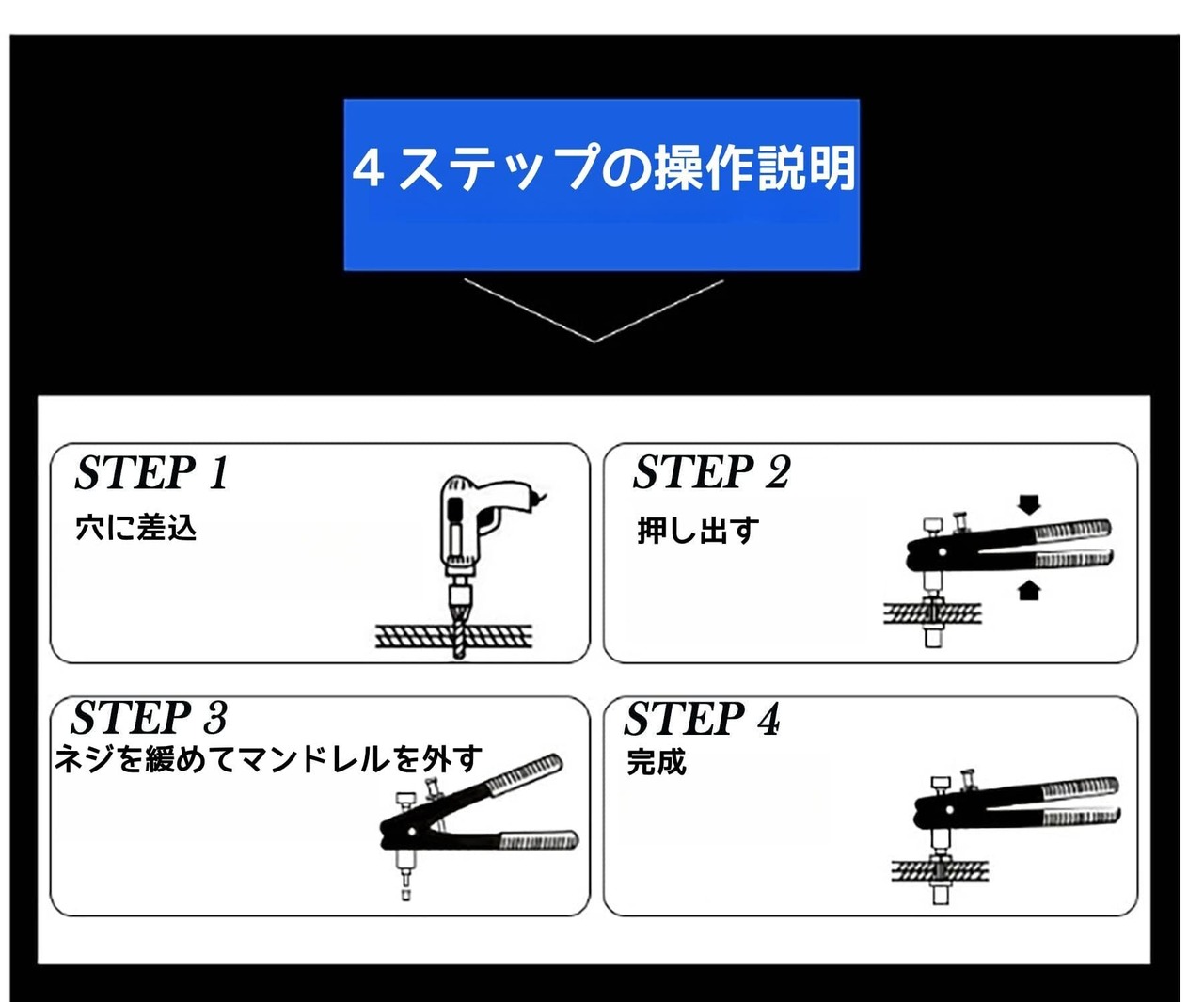 4 ステップの操作説明

STEP 1
穴に差込

STEP 2
押し出す

STEP 3
ネジを緩めてマンドレルを外す

STEP 4
完成