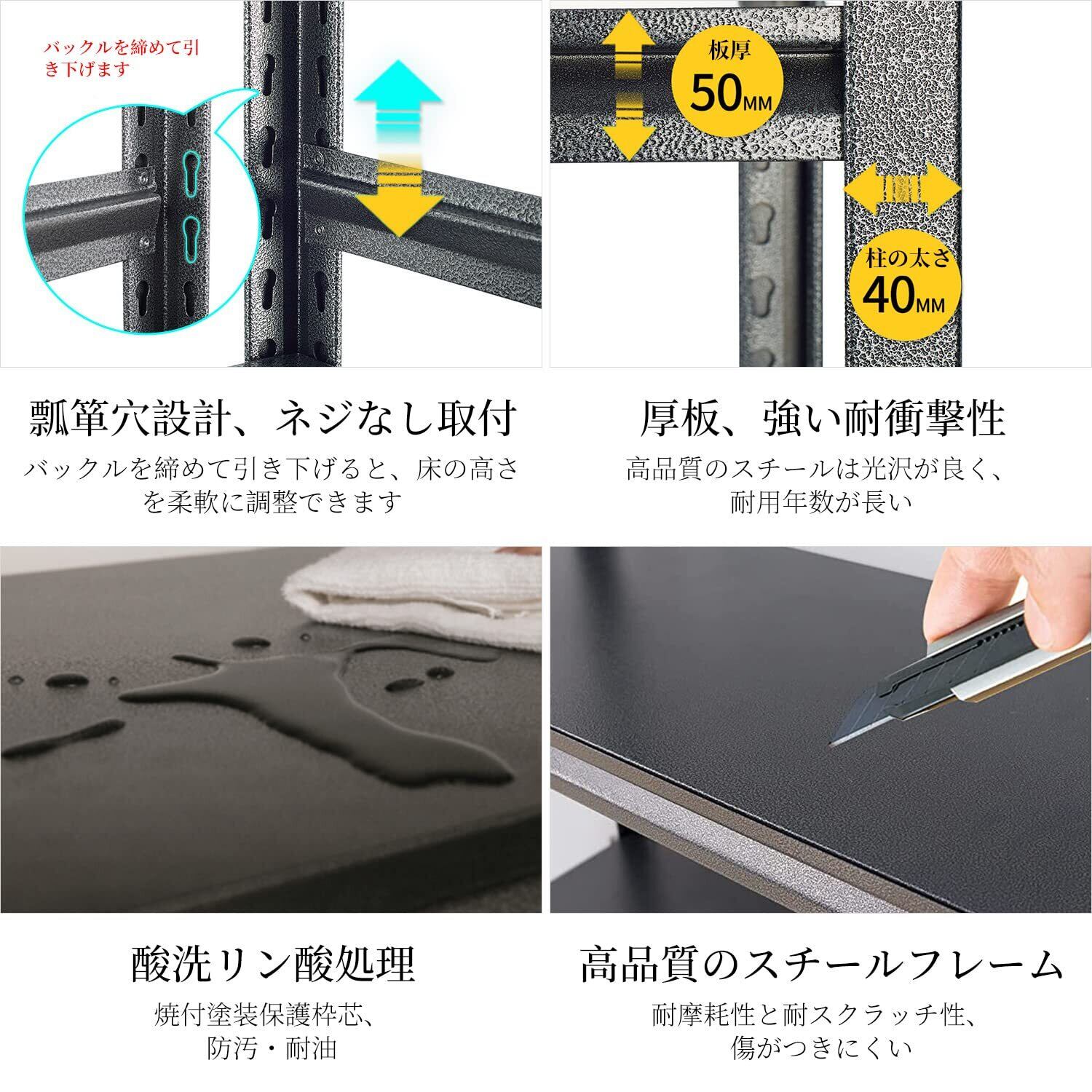 バックルを締めて引き下げます

板厚
50MM

柱の太さ
40MM

瓢箪穴設計、ネジなし取付
バックルを締めて引き下げると、床の高さを柔軟に調整できます

厚板、強い耐衝撃性
高品質のスチールは光沢が良く、耐用年数が長い

酸洗リン酸処理
焼付塗装保護枠芯、防汚・耐油

高品質のスチールフレーム
耐摩耗性と耐スクラッチ性、傷がつきにくい