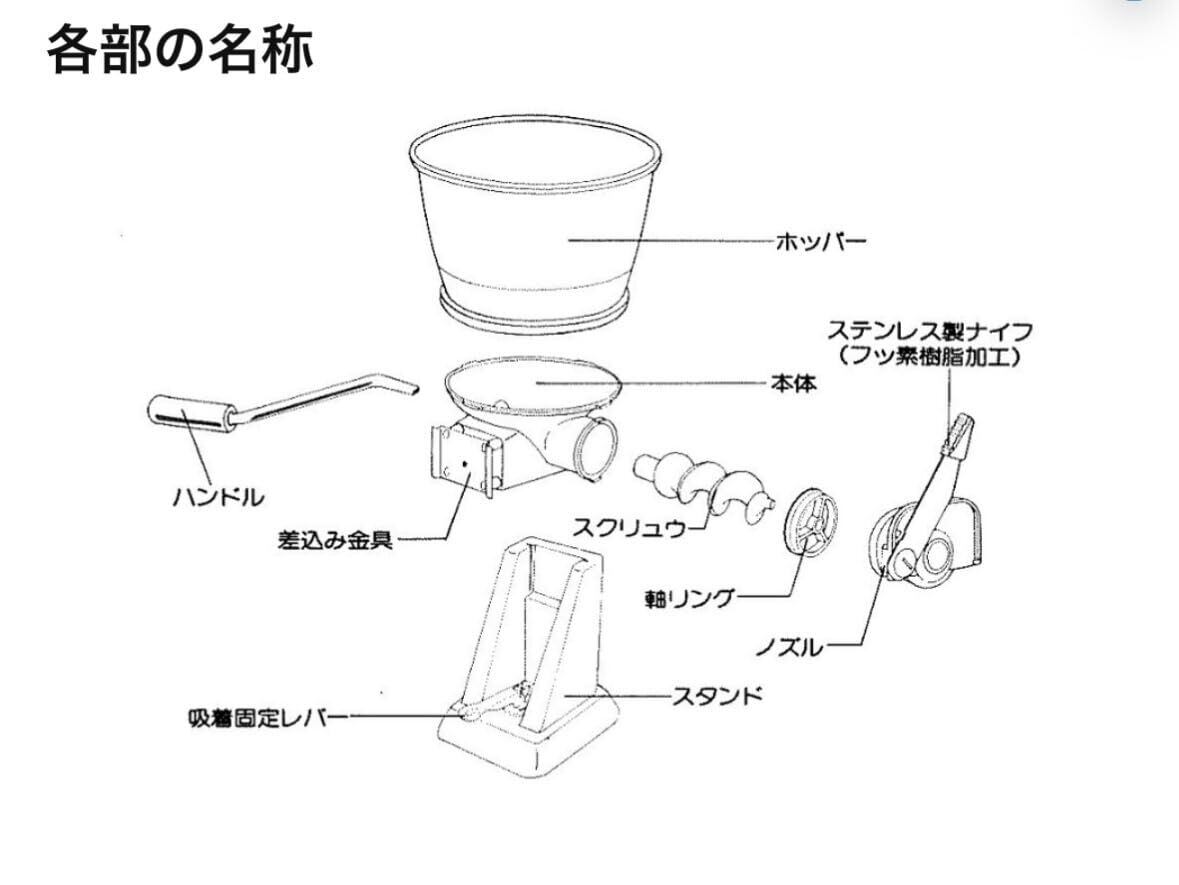 各部の名称

ホッパー

ステンレス製ナイフ
(フッ素樹脂加工)

本体

ハンドル

差込み金具

スクリュウ

軸リング

ノズル

スタンド

吸着固定レバー