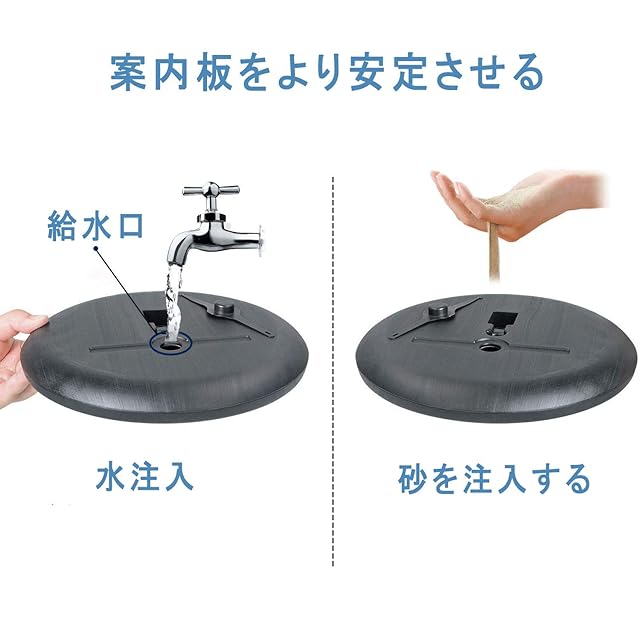 案内板をより安定させる

給水口

水注入

砂を注入する