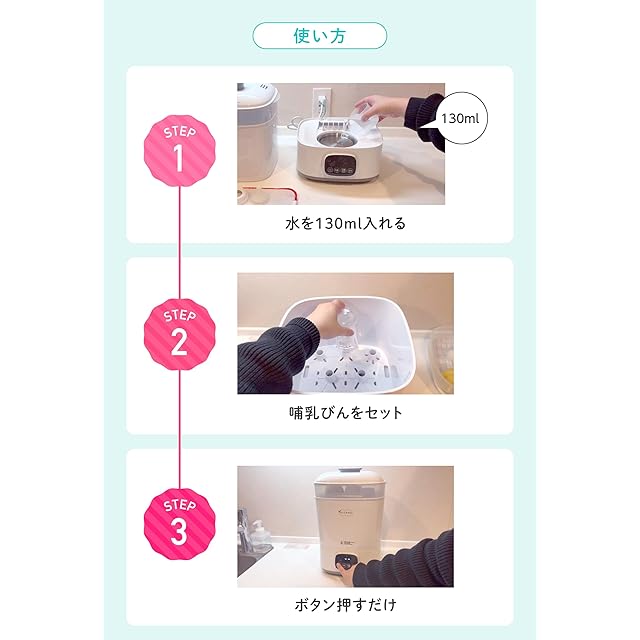 使い方

STEP 1

130ml

水を130ml入れる

STEP 2

哺乳びんをセット

STEP 3

ボタン押すだけ