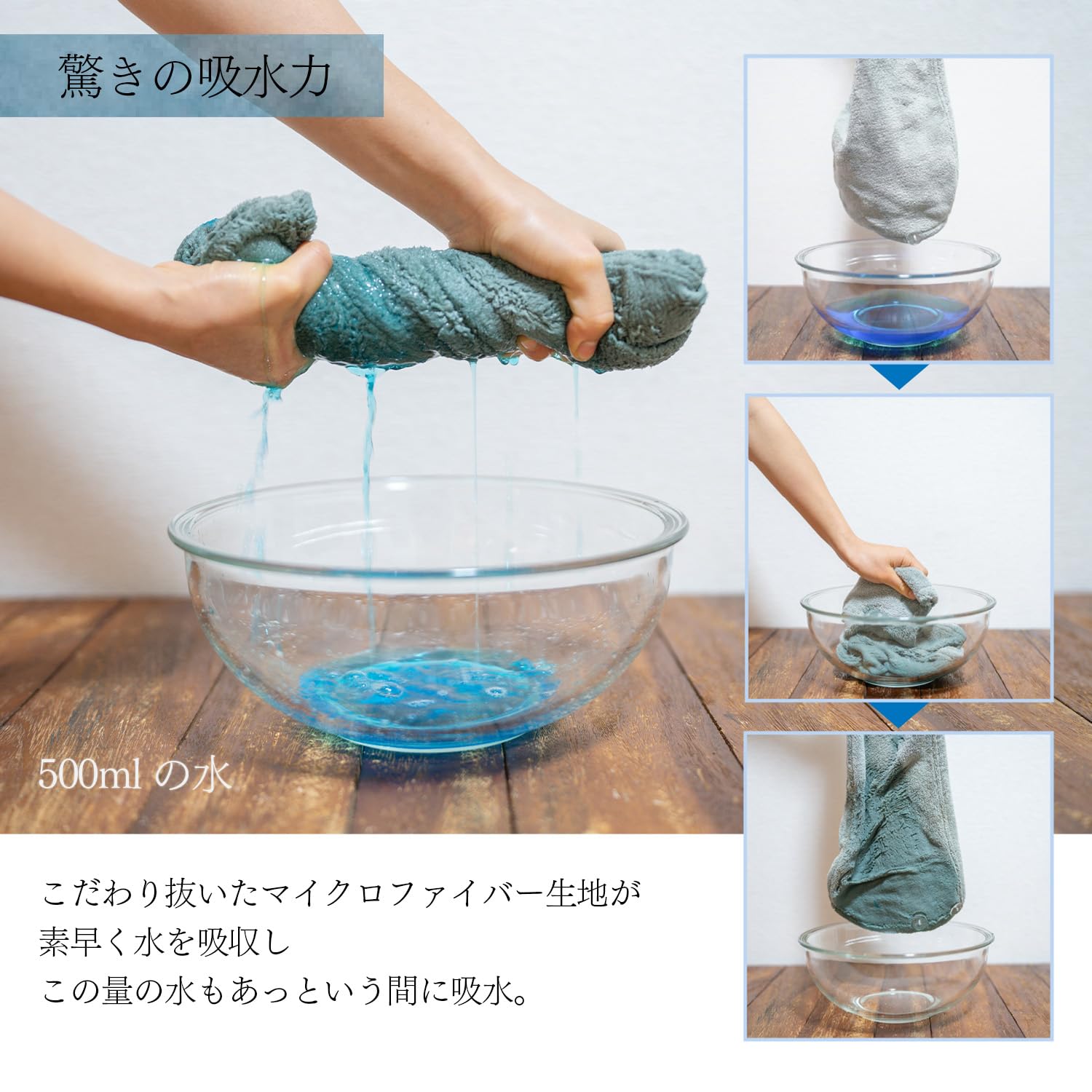 驚きの吸水力

500ml の水

こだわり抜いたマイクロファイバー生地が
素早く水を吸収し
この量の水もあっという間に吸水。