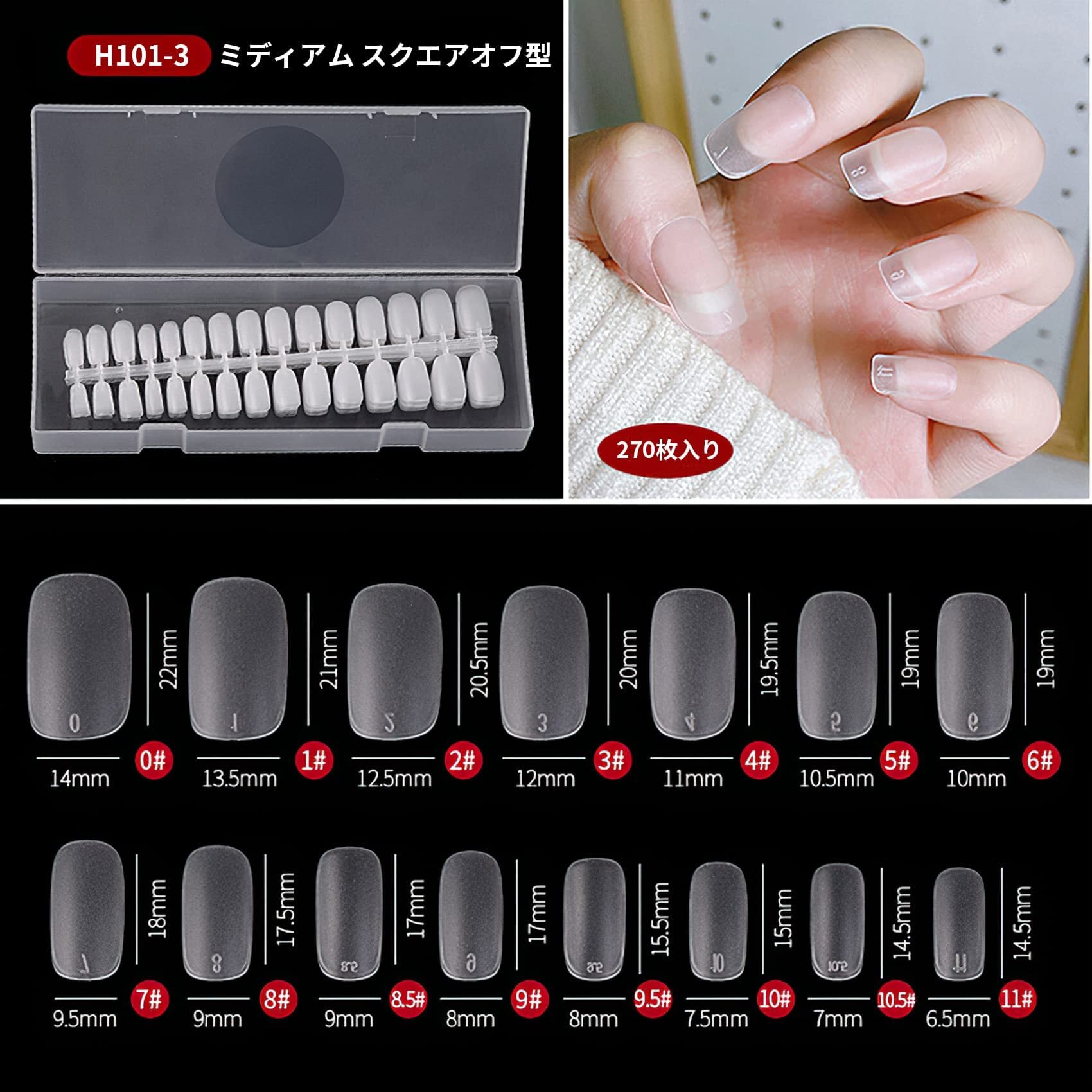 H101-3 ミディアム スクエアオフ型

270枚入り

0 22mm 14mm 0#
1 21mm 13.5mm 1#
2 20.5mm 12.5mm 2#
3 20mm 12mm 3#
4 19.5mm 11mm 4#
5 19mm 10.5mm 5#
6 19mm 10mm 6#

7 18mm 9.5mm 7#
8 17.5mm 9mm 8#
8.5 17mm 9mm 8.5#
9 17mm 8mm 9#
9.5 15.5mm 8mm 9.5#
10 15mm 7.5mm 10#
10.5 14.5mm 7mm 10.5#
11 14.5mm 6.5mm 11#