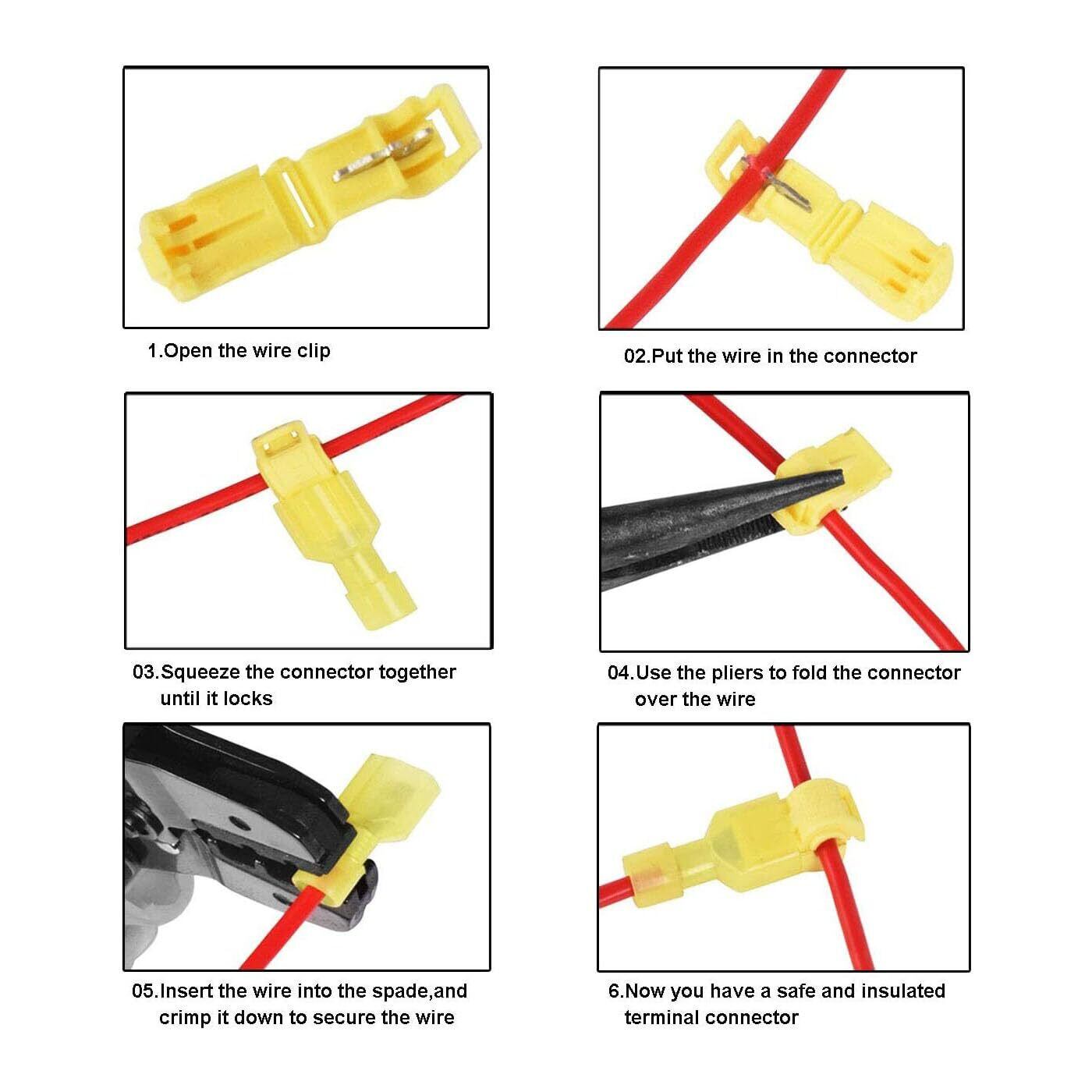 1.Open the wire clip

02.Put the wire in the connector

03.Squeeze the connector together until it locks

04.Use the pliers to fold the connector over the wire

05.Insert the wire into the spade,and crimp it down to secure the wire

6.Now you have a safe and insulated terminal connector