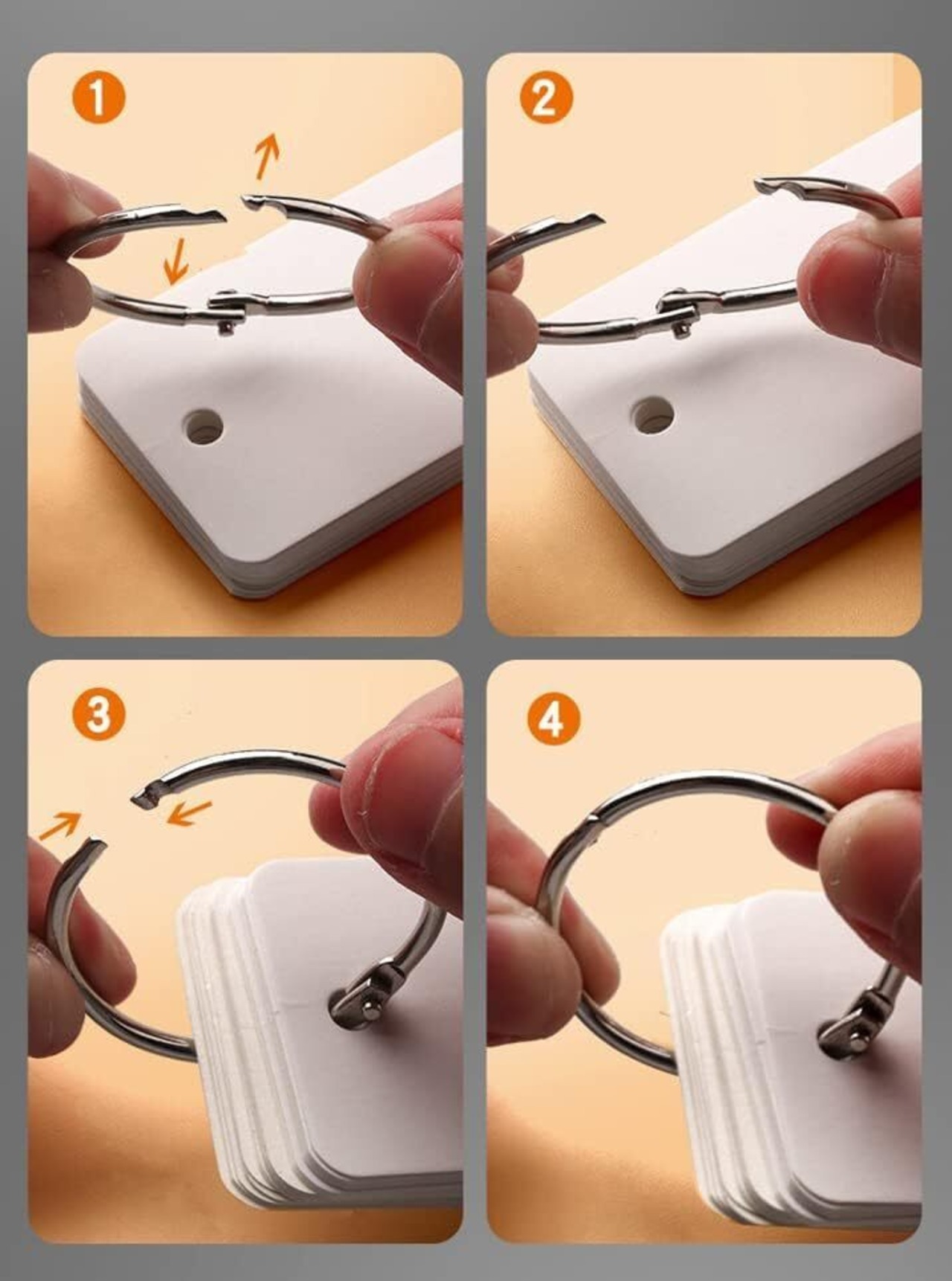 1

2

3

4