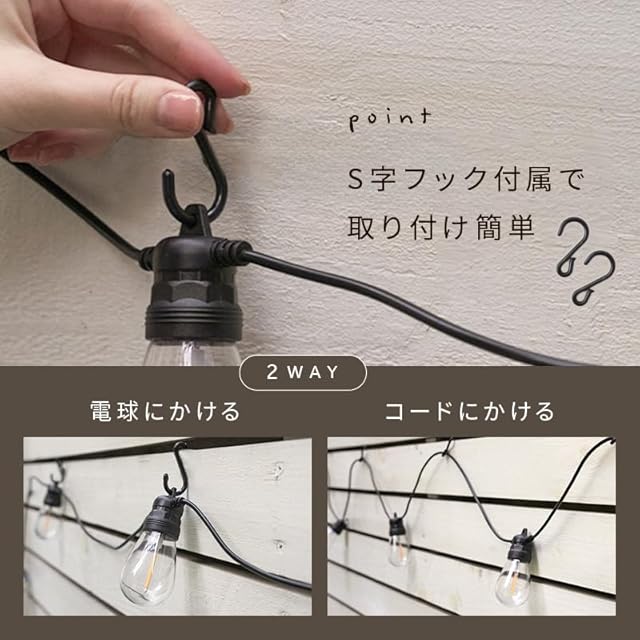 point

S字フック付属で
取り付け簡単

2 WAY

電球にかける

コードにかける