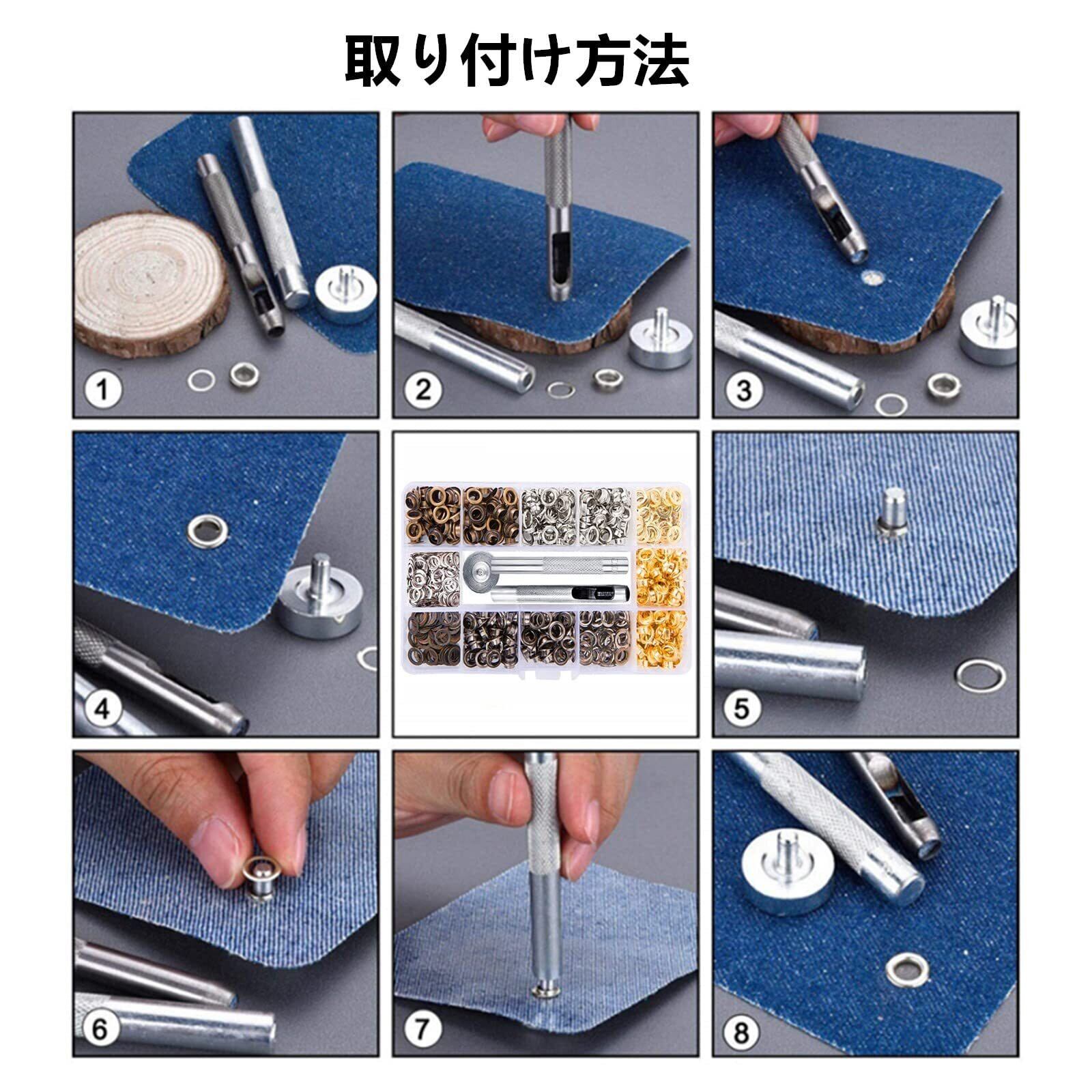 取り付け方法

1

2

3

4

5

6

7

8