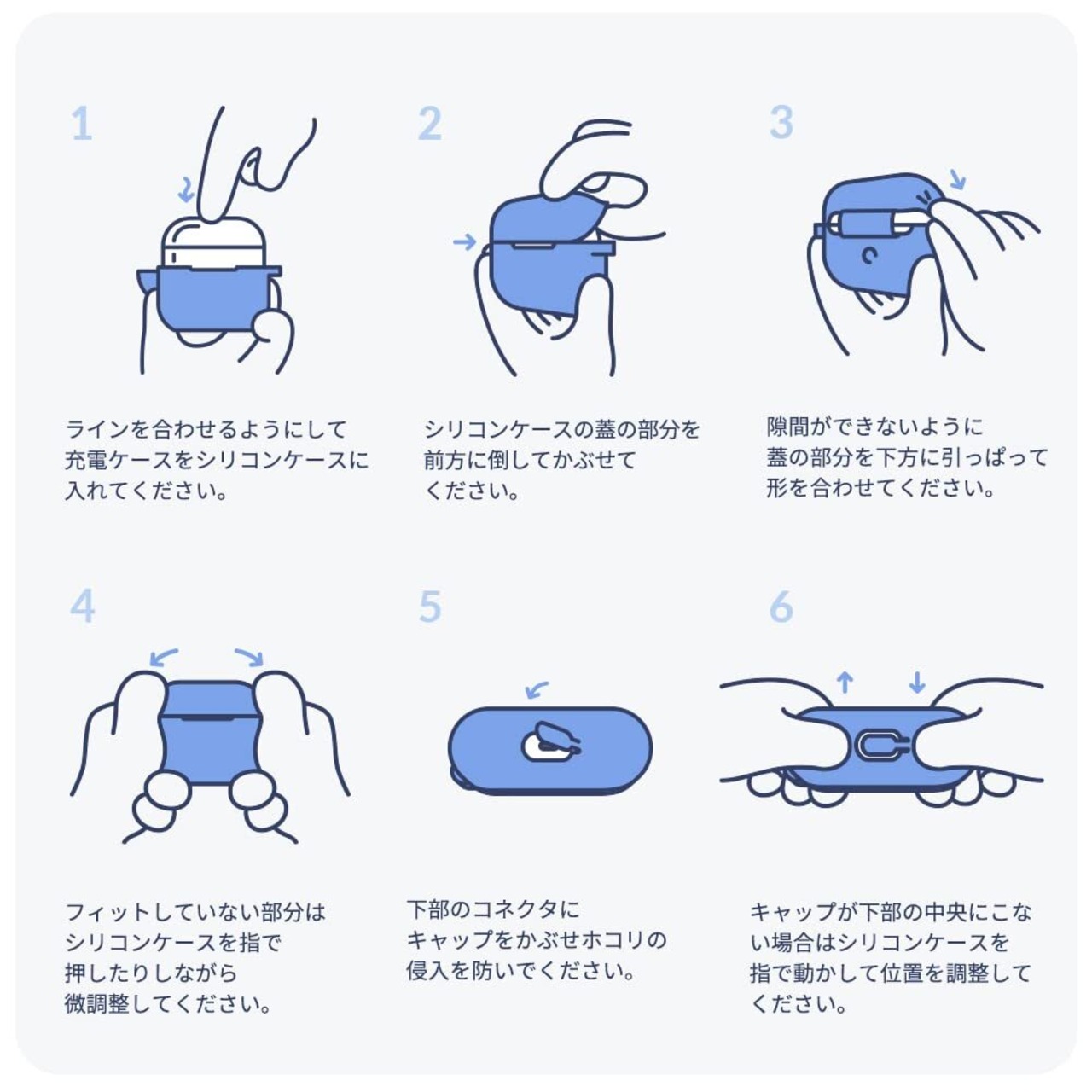 1

ラインを合わせるようにして充電ケースをシリコンケースに入れてください。

2

シリコンケースの蓋の部分を前方に倒してかぶせてください。

3

隙間ができないように蓋の部分を下方に引っぱって形を合わせてください。

4

フィットしていない部分はシリコンケースを指で押したりしながら微調整してください。

5

下部のコネクタにキャップをかぶせホコリの侵入を防いでください。

6

キャップが下部の中央にこない場合はシリコンケースを指で動かして位置を調整してください。