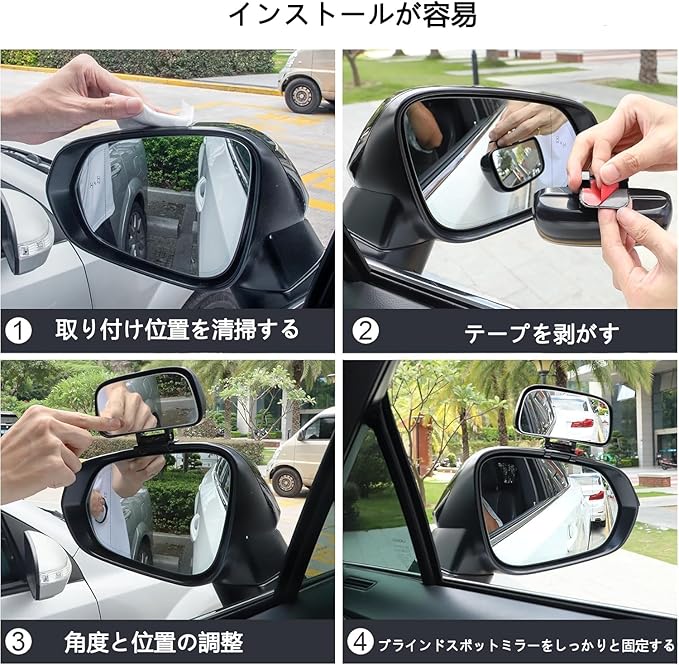 インストールが容易

1 取り付け位置を清掃する

2 テープを剥がす

3 角度と位置の調整

4 ブラインドスポットミラーをしっかりと固定する