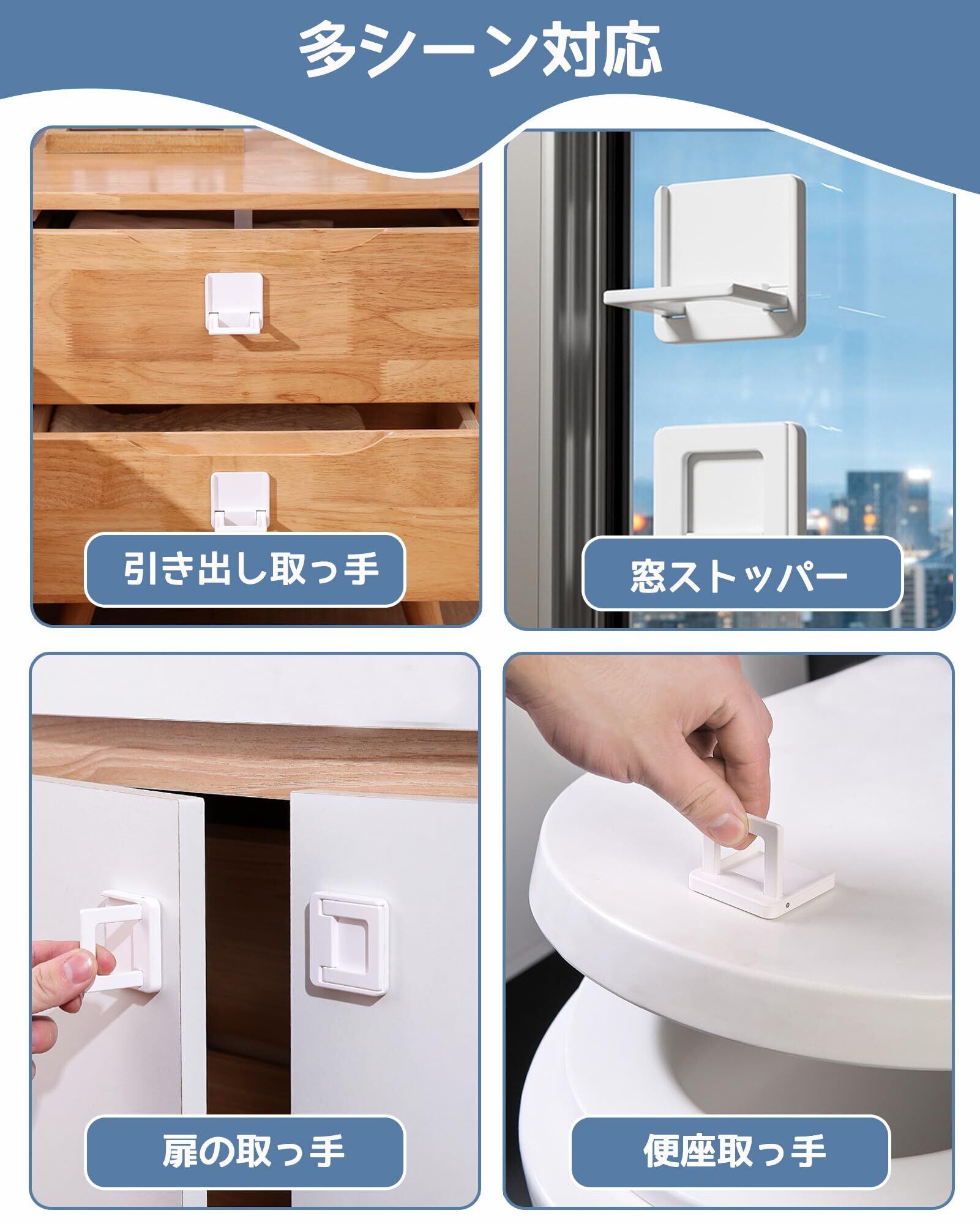 多シーン対応

引き出し取っ手

窓ストッパー

扉の取っ手

便座取っ手