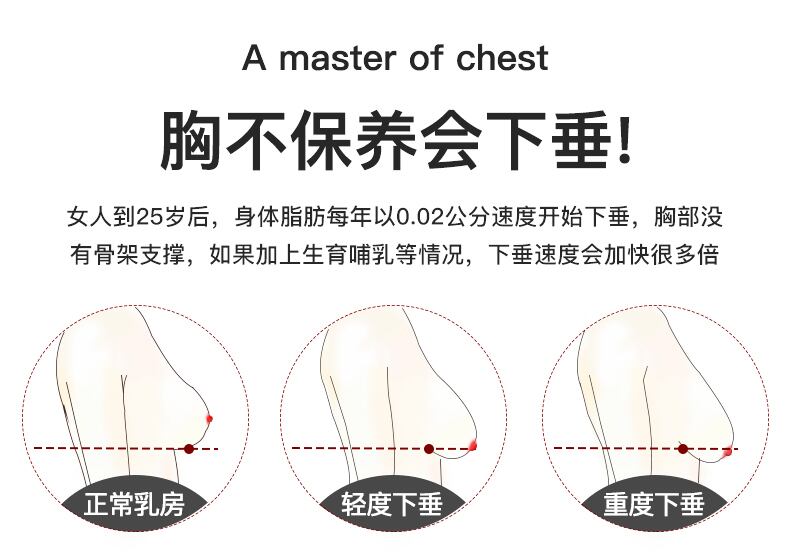 A master of chest

胸不保养会下垂!

女人到25岁后，身体脂肪每年以0.02公分速度开始下垂，胸部没有骨架支撑，如果加上生育哺乳等情况，下垂速度会加快很多倍

正常乳房

轻度下垂

重度下垂