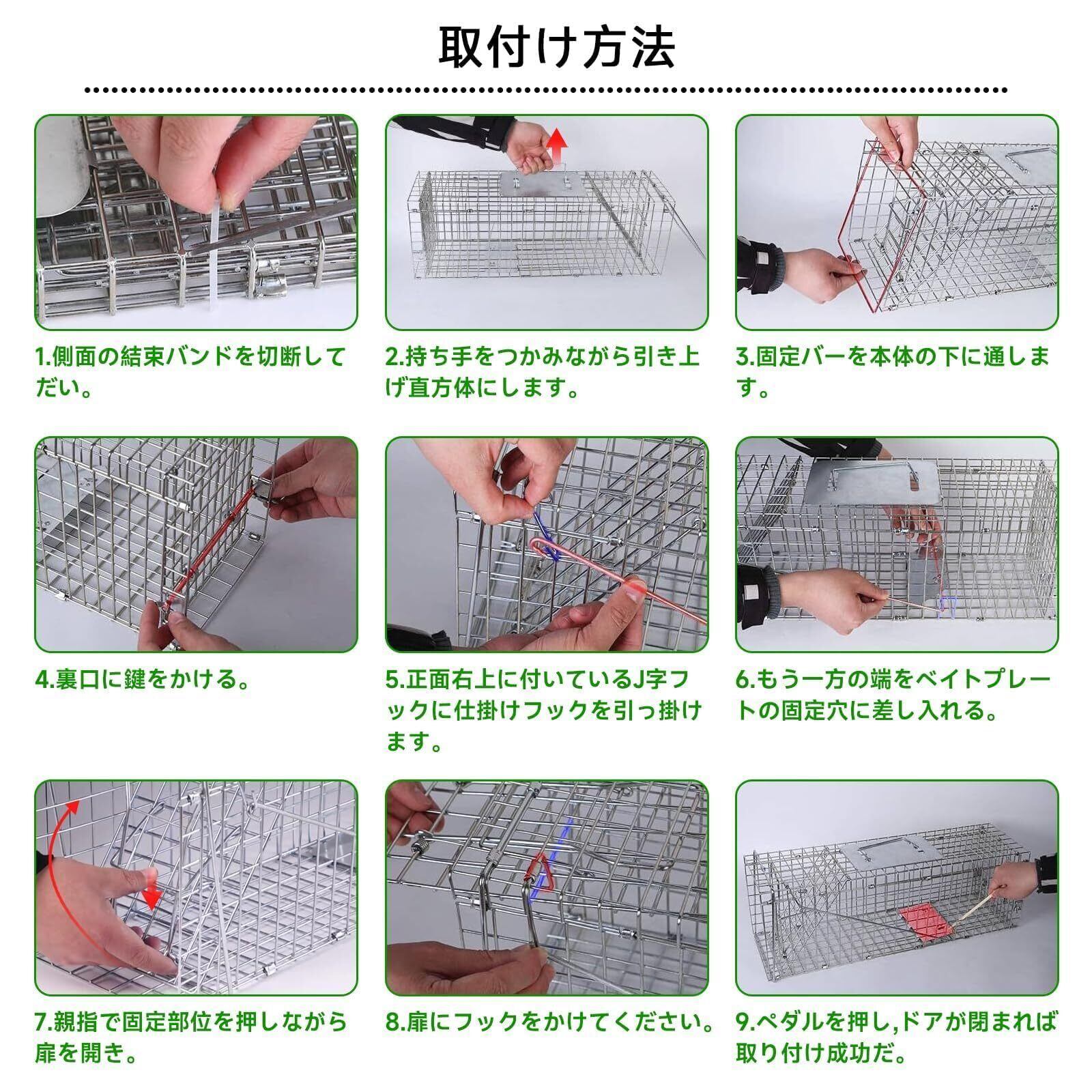 取付け方法

1.側面の結束バンドを切断してだい。

2.持ち手をつかみながら引き上げ直方体にします。

3.固定バーを本体の下に通します。

4.裏口に鍵をかける。

5.正面右上に付いているJ字フックに仕掛けフックを引っ掛けます。

6.もう一方の端をベイトプレートの固定穴に差し入れる。

7.親指で固定部位を押しながら扉を開き。

8.扉にフックをかけてください。

9.ペダルを押し,ドアが閉まれば取り付け成功だ。