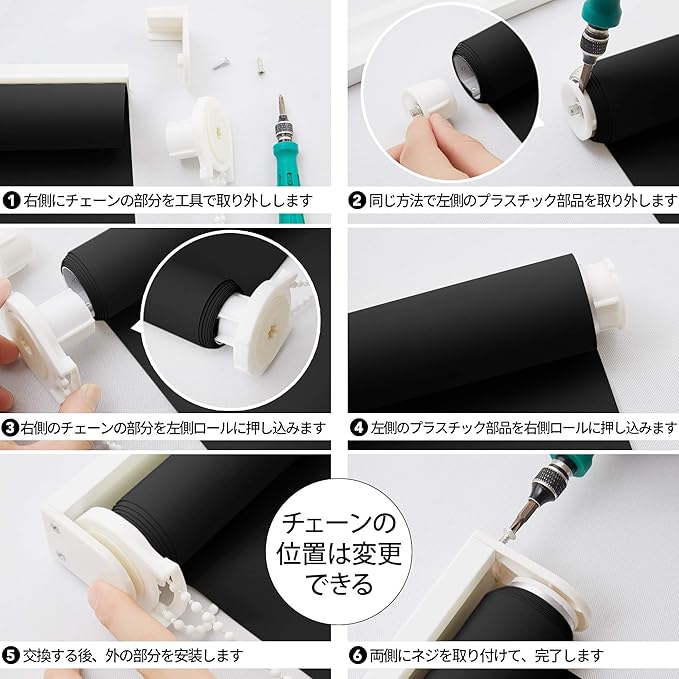 ❶ 右側にチェーンの部分を工具で取り外しします

❷ 同じ方法で左側のプラスチック部品を取り外します

❸ 右側のチェーンの部分を左側ロールに押し込みます

❹ 左側のプラスチック部品を右側ロールに押し込みます

チェーンの位置は変更できる

❺ 交換する後、外の部分を安装します

❻ 両側にネジを取り付けて、完了します