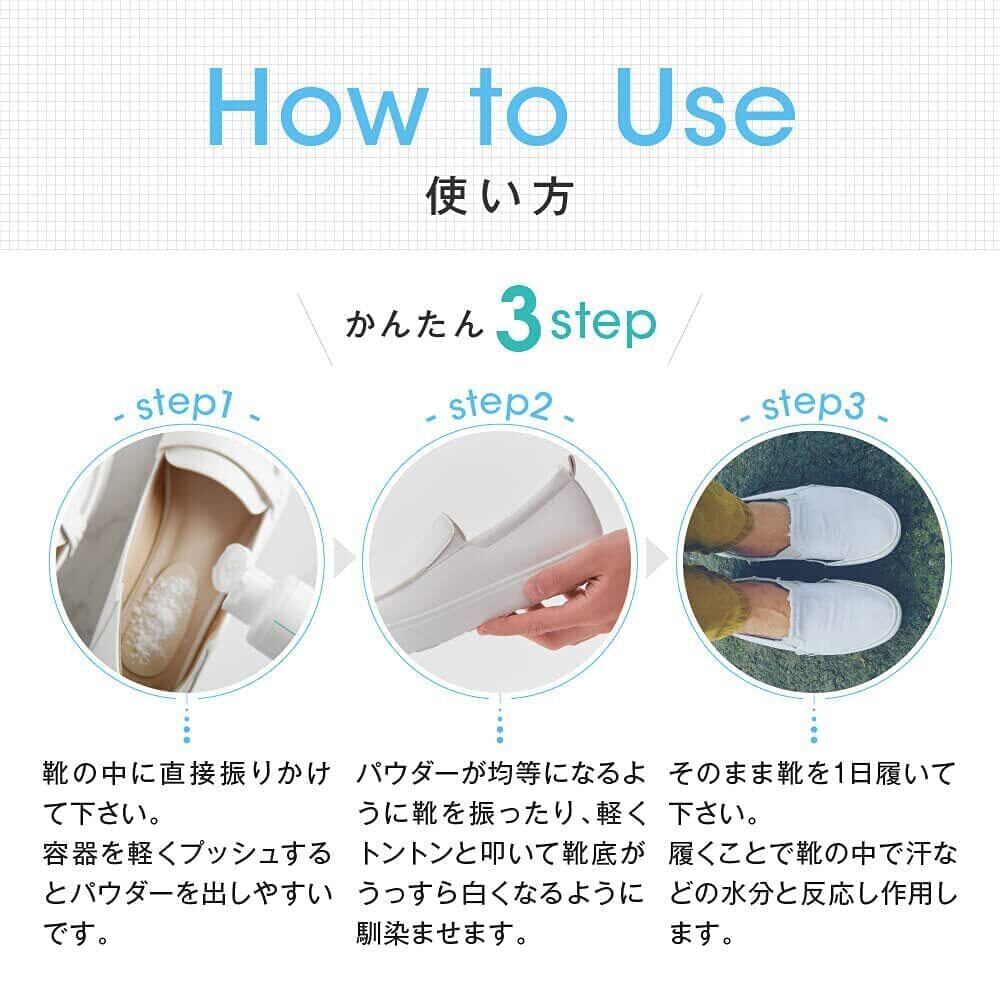 How to Use
使い方

かんたん 3step

- step1 -

靴の中に直接振りかけて下さい。
容器を軽くプッシュするとパウダーを出しやすいです。

- step2 -

パウダーが均等になるように靴を振ったり、軽くトントンと叩いて靴底がうっすら白くなるように馴染ませます。

- step3 -

そのまま靴を1日履いて下さい。
履くことで靴の中で汗などの水分と反応し作用します。