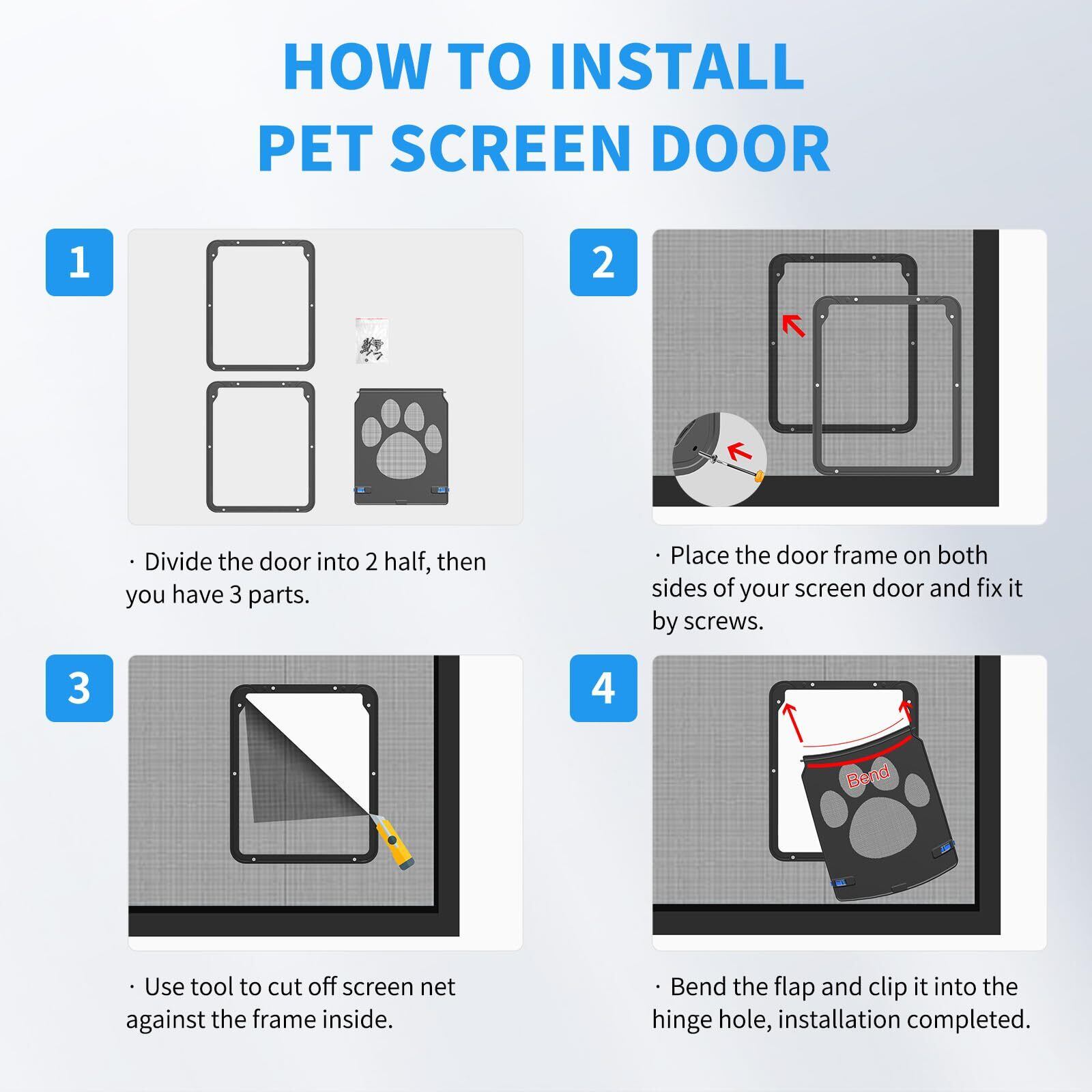 HOW TO INSTALL
PET SCREEN DOOR

1

· Divide the door into 2 half, then you have 3 parts.

2

· Place the door frame on both sides of your screen door and fix it by screws.

3

· Use tool to cut off screen net against the frame inside.

4

Bend

· Bend the flap and clip it into the hinge hole, installation completed.