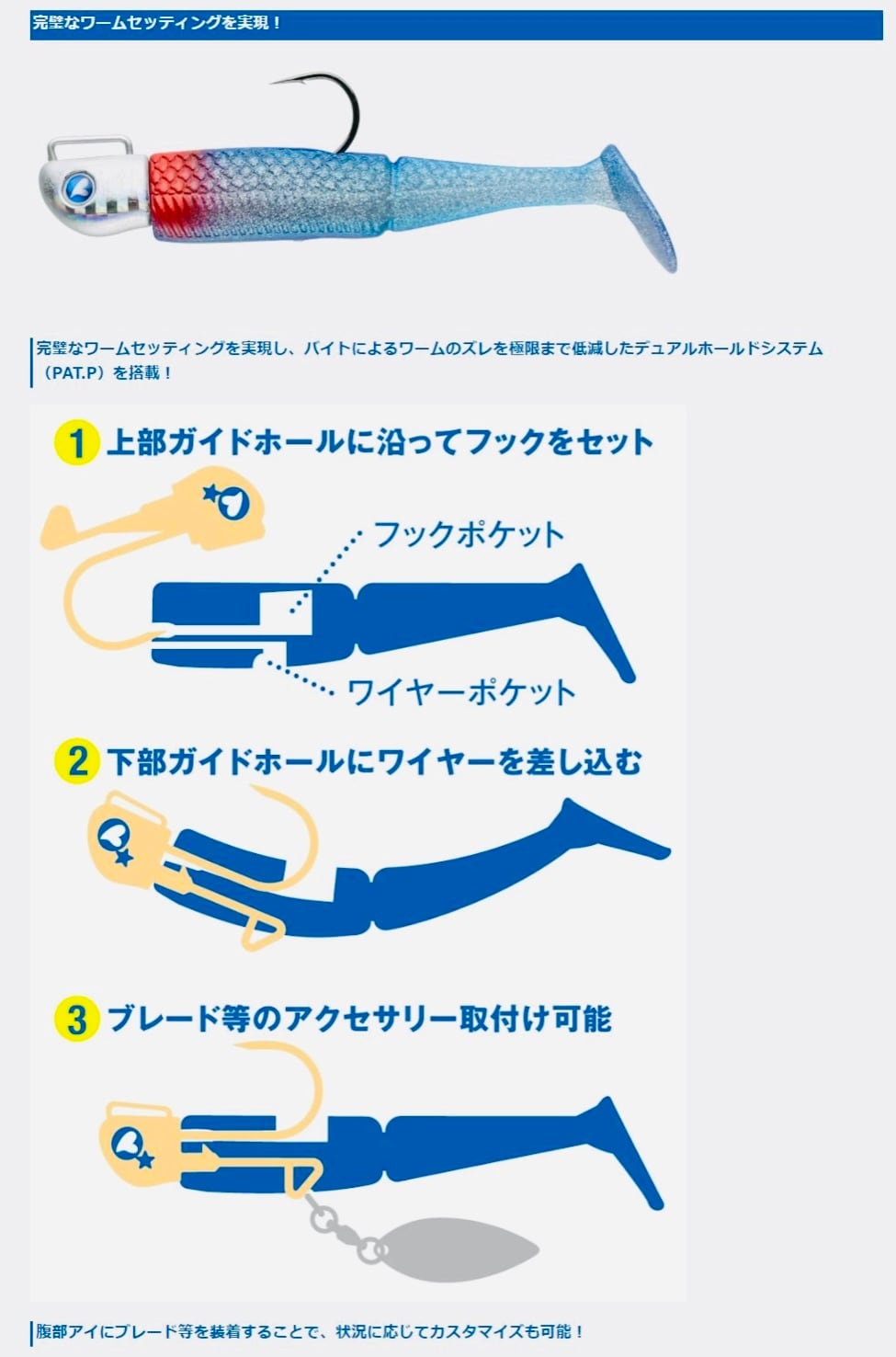 完璧なワームセッティングを実現！

完璧なワームセッティングを実現し、バイトによるワームのズレを極限まで低減したデュアルホールドシステム（PAT.P）を搭載！

1 上部ガイドホールに沿ってフックをセット

フックポケット

ワイヤーポケット

2 下部ガイドホールにワイヤーを差し込む

3 ブレード等のアクセサリー取付け可能

腹部アイにブレード等を装着することで、状況に応じてカスタマイズも可能！