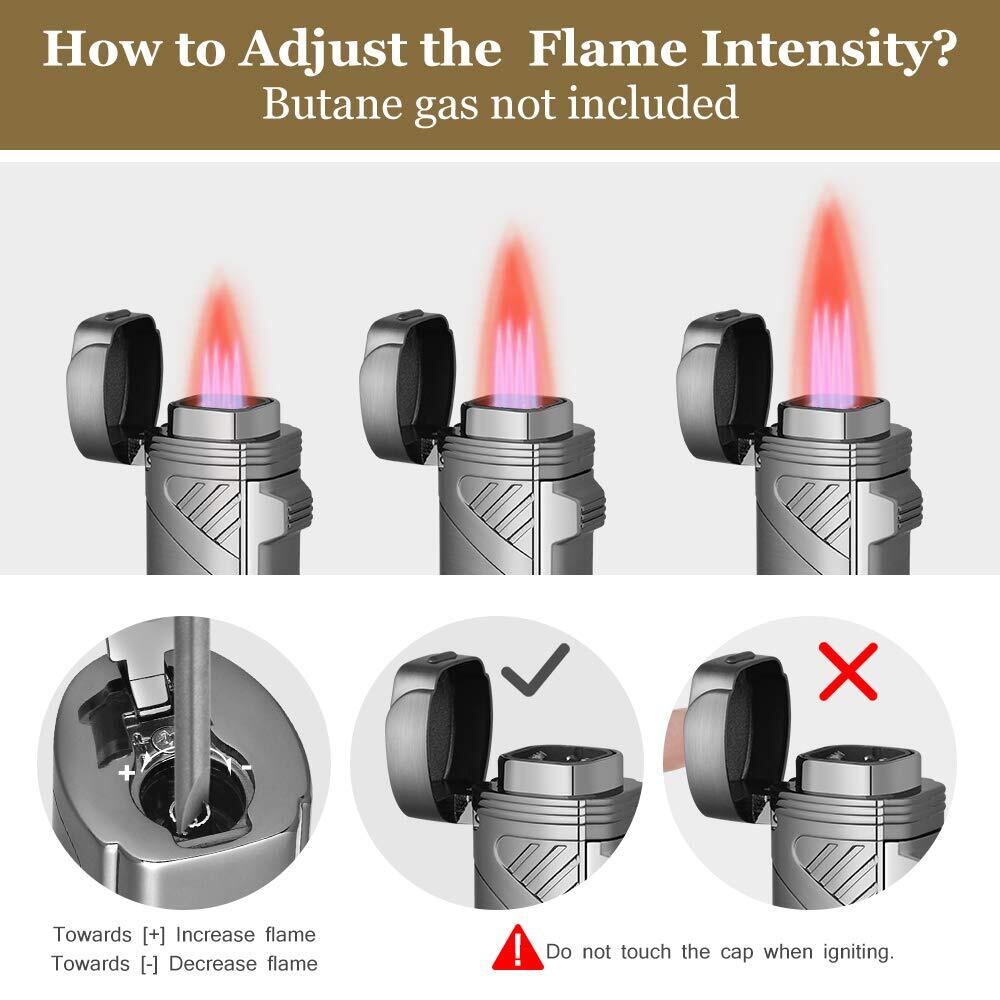 How to Adjust the Flame Intensity?
Butane gas not included

+
-

Towards [+] Increase flame
Towards [-] Decrease flame

Do not touch the cap when igniting.