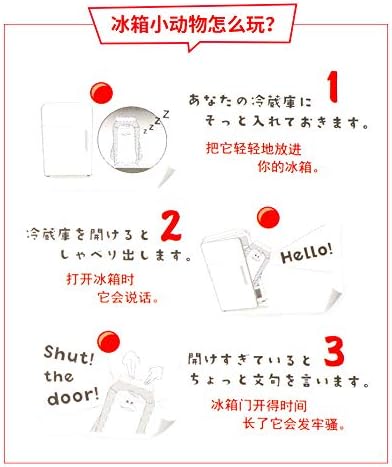 冰箱小动物怎么玩?

1
あなたの冷蔵庫に
そっと入れておきます。
把它轻轻地放进
你的冰箱。

zzzZ

2
冷蔵庫を開けると
しゃべり出します。
打开冰箱时
它会说话。

Hello!

Shut!
the
door!

3
開けすぎていると
ちょっと文句を言います。
冰箱门开得时间
长了它会发牢骚。