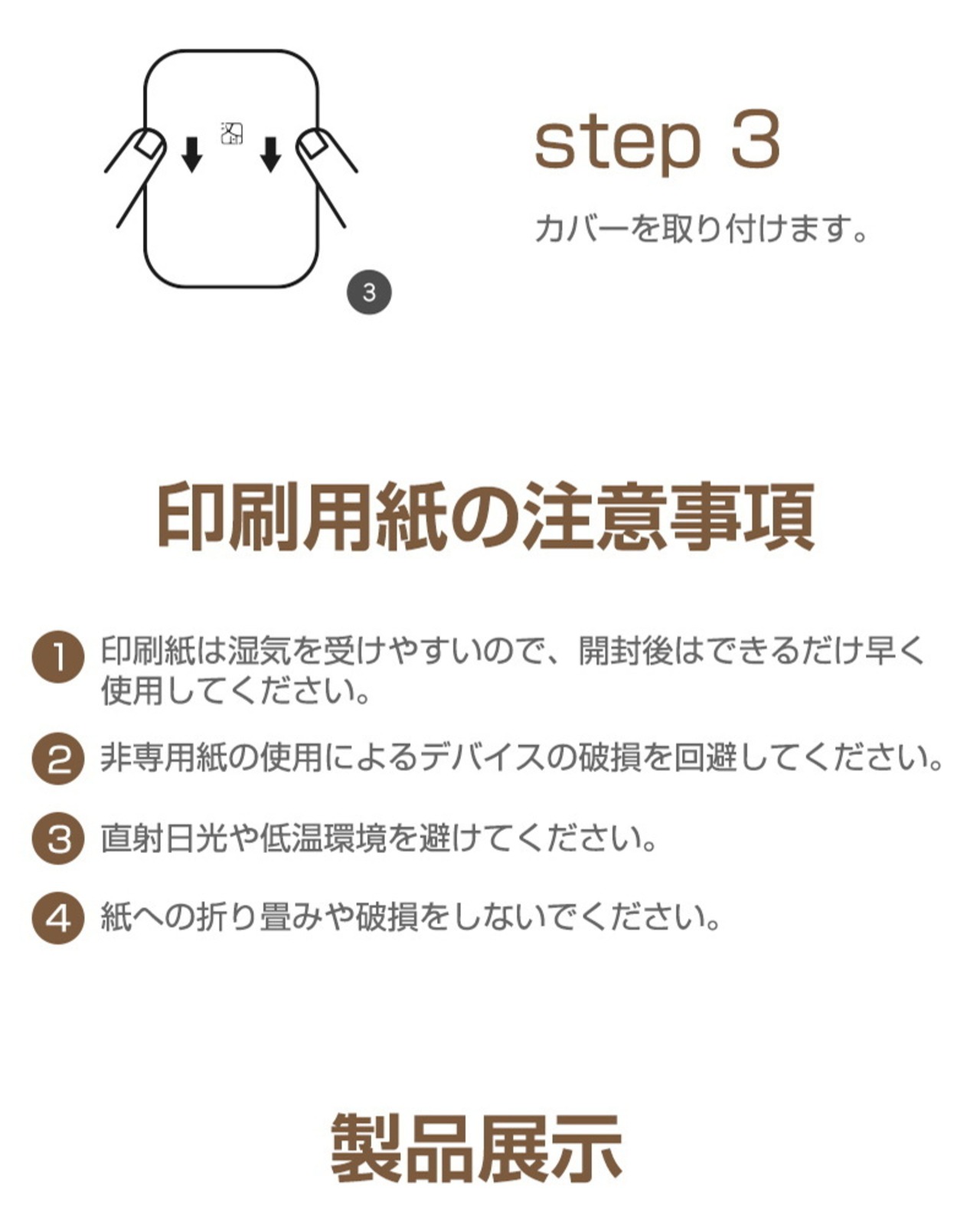 3

step 3

カバーを取り付けます。

印刷用紙の注意事項

1 印刷紙は湿気を受けやすいので、開封後はできるだけ早く使用してください。

2 非専用紙の使用によるデバイスの破損を回避してください。

3 直射日光や低温環境を避けてください。

4 紙への折り畳みや破損をしないでください。

製品展示