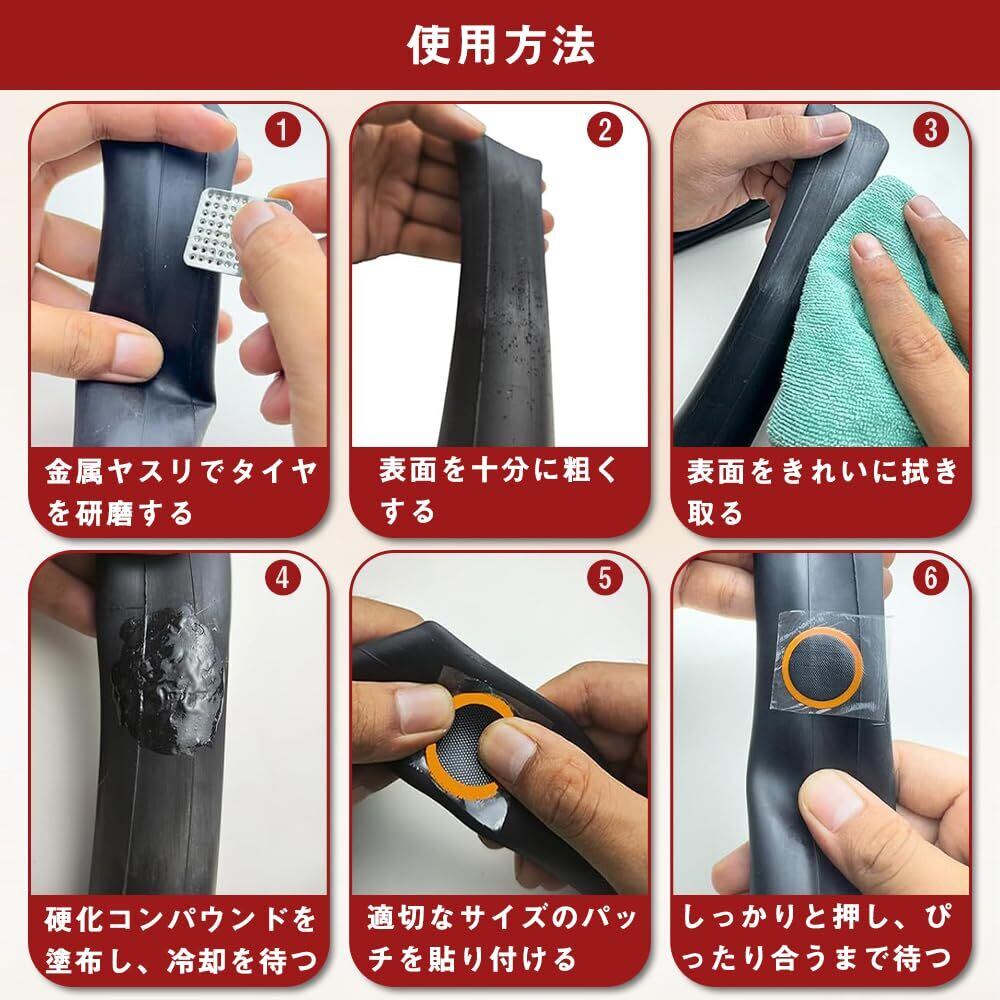 使用方法

1

金属ヤスリでタイヤを研磨する

2

表面を十分に粗くする

3

表面をきれいに拭き取る

4

硬化コンパウンドを塗布し、冷却を待つ

5

適切なサイズのパッチを貼り付ける

6

しっかりと押し、ぴったり合うまで待つ