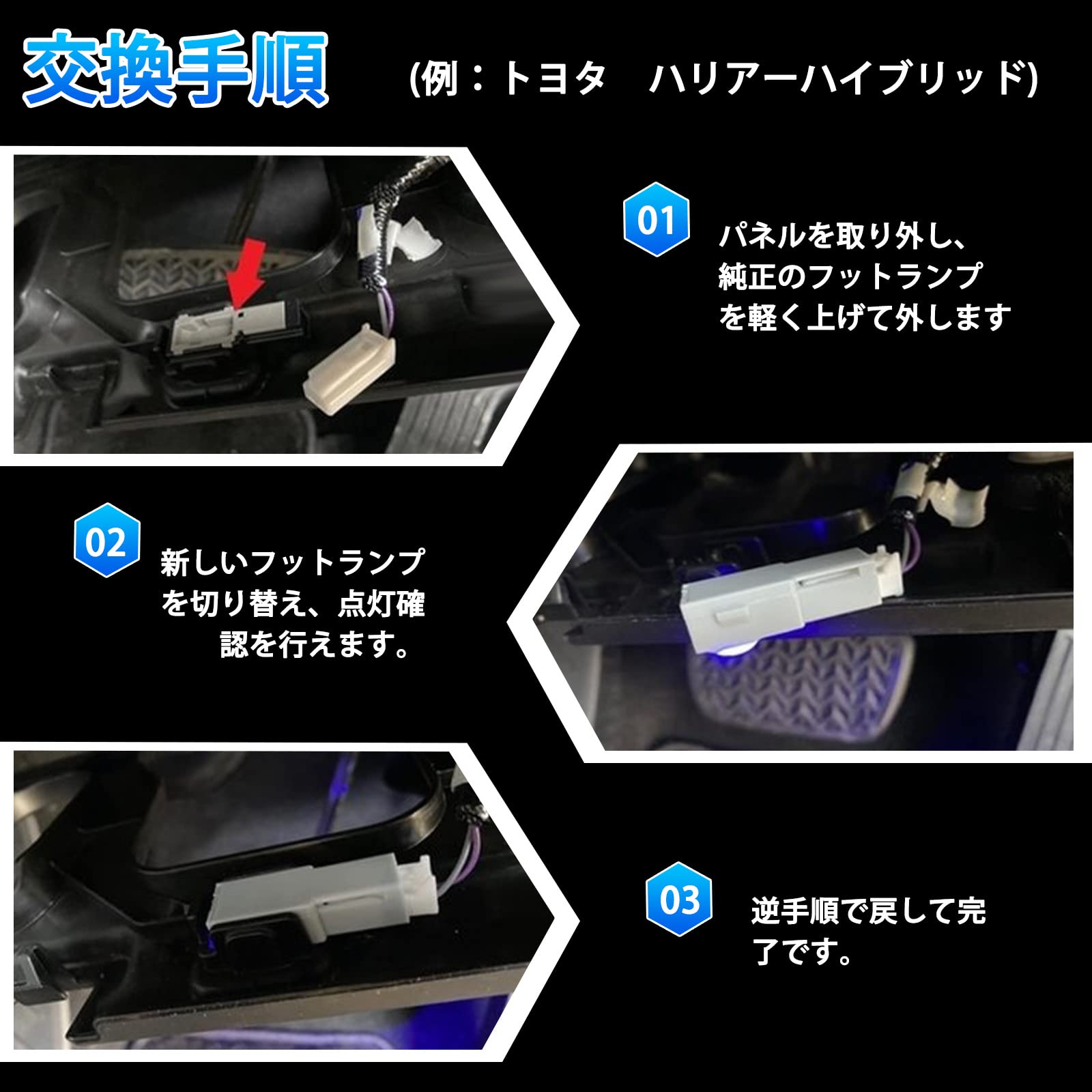 交換手順 (例：トヨタ　ハリアーハイブリッド)

01

パネルを取り外し、純正のフットランプを軽く上げて外します

02

新しいフットランプを切り替え、点灯確認を行えます。

03

逆手順で戻して完了です。