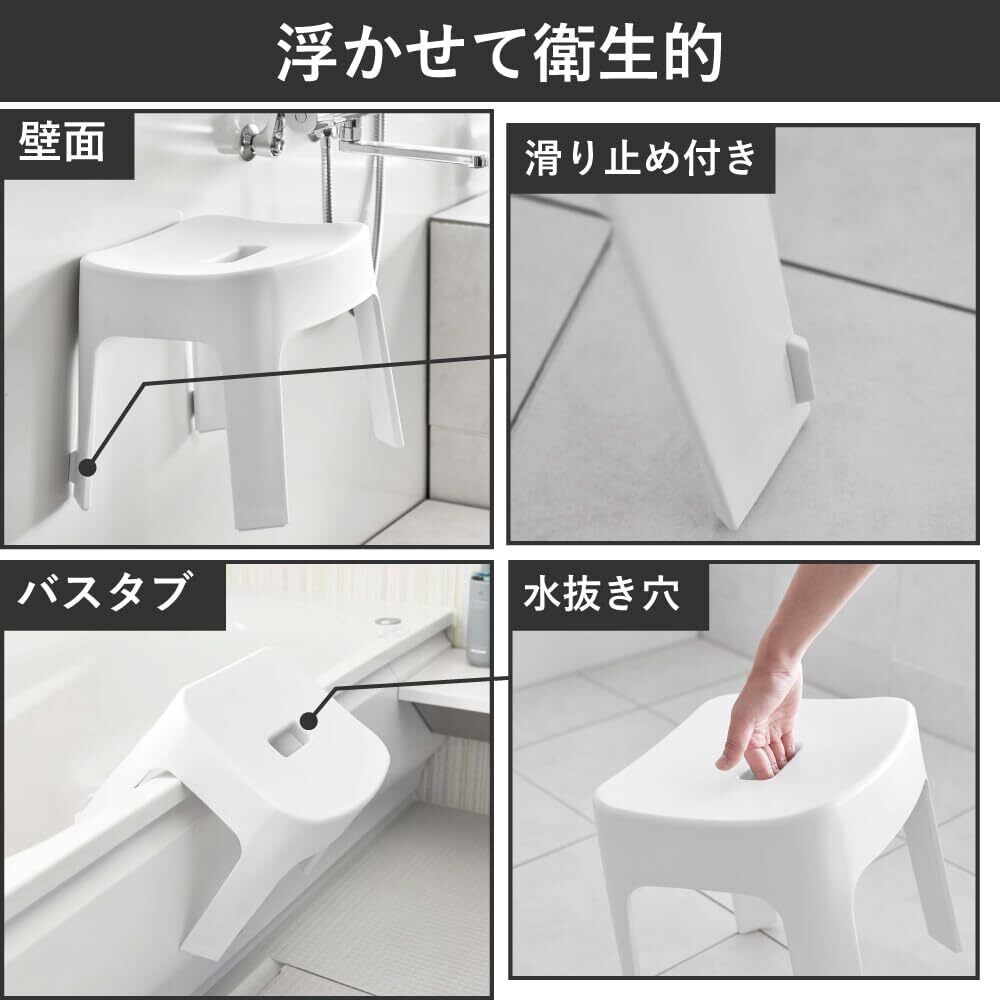 浮かせて衛生的

壁面

滑り止め付き

バスタブ

水抜き穴