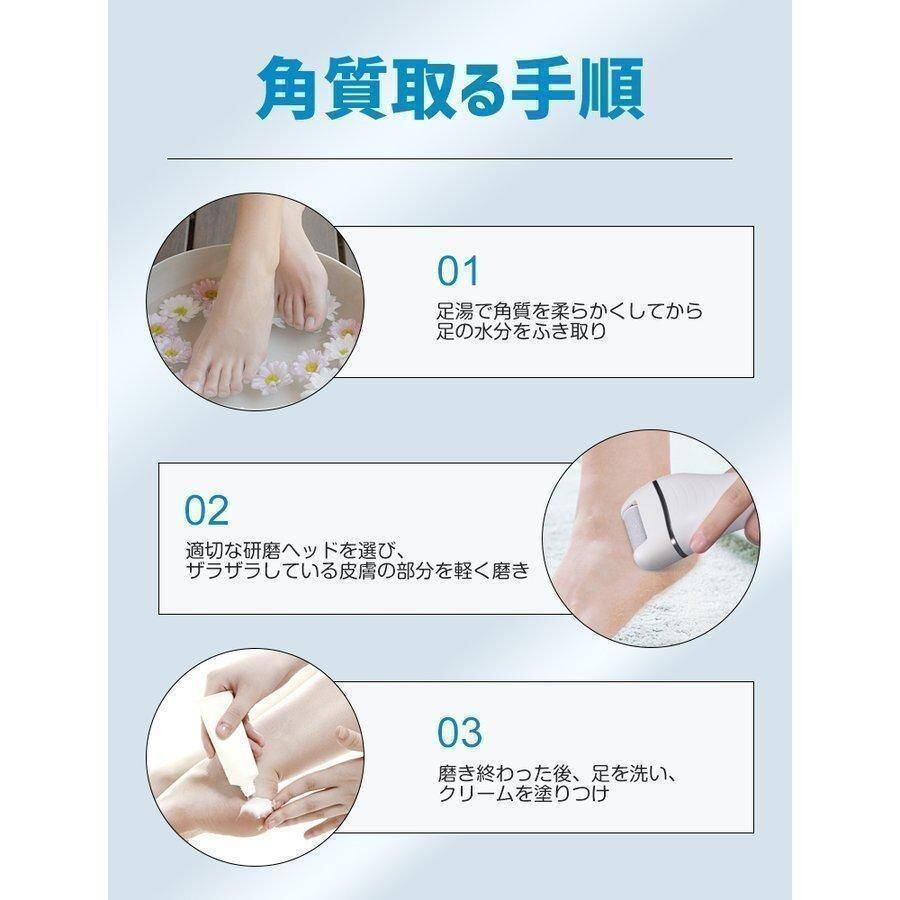 角質取る手順

01

足湯で角質を柔らかくしてから
足の水分をふき取り

02

適切な研磨ヘッドを選び、
ザラザラしている皮膚の部分を軽く磨き

03

磨き終わった後、足を洗い、
クリームを塗りつけ