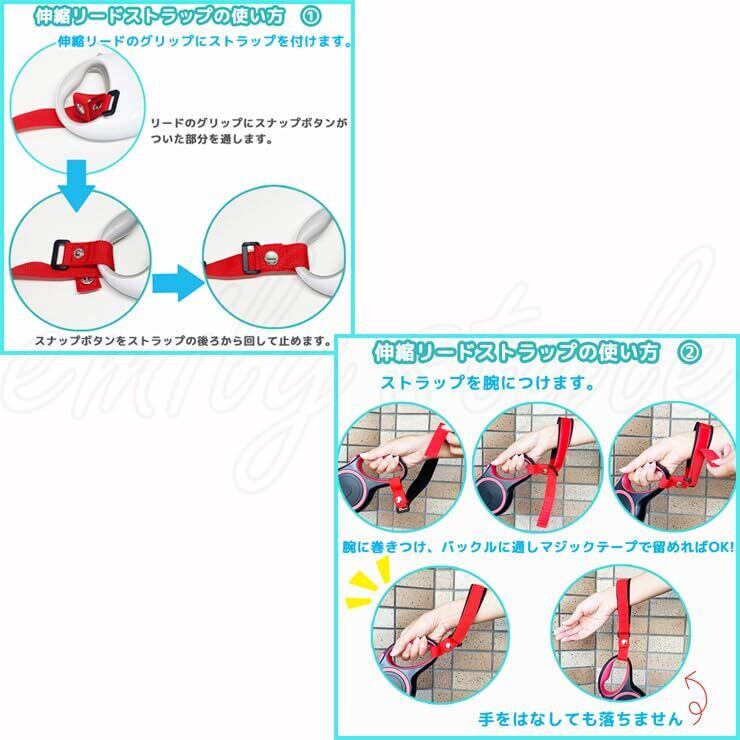 伸縮リードストラップの使い方 ①

伸縮リードのグリップにストラップを付けます。

リードのグリップにスナップボタンがついた部分を通します。

スナップボタンをストラップの後ろから回して止めます。

伸縮リードストラップの使い方 ②

ストラップを腕につけます。

腕に巻きつけ、バックルに通しマジックテープで留めればOK!

手をはなしても落ちません