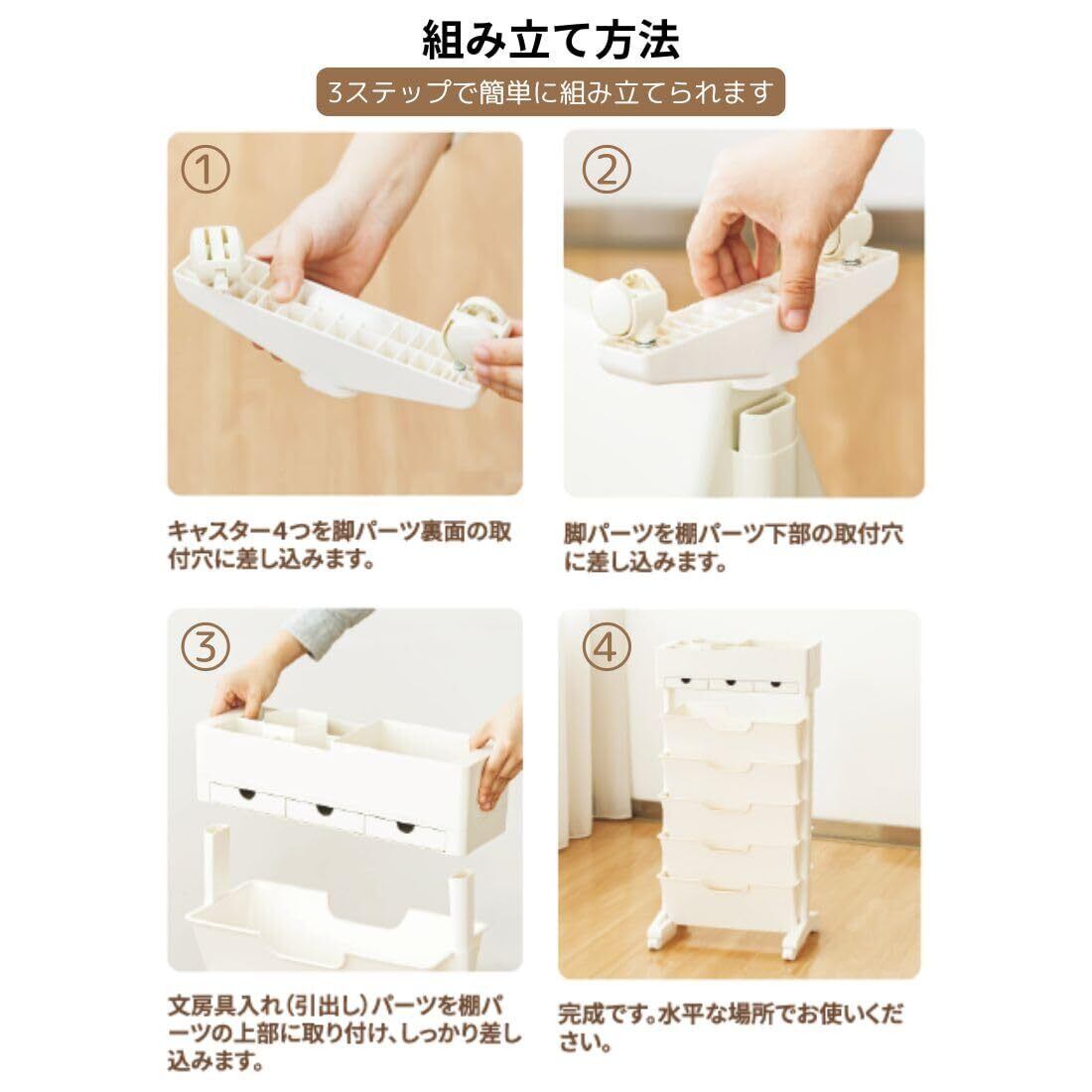 組み立て方法

3ステップで簡単に組み立てられます

①

キャスター4つを脚パーツ裏面の取付穴に差し込みます。

②

脚パーツを棚パーツ下部の取付穴に差し込みます。

③

文房具入れ（引出し）パーツを棚パーツの上部に取り付け、しっかり差し込みます。

④

完成です。水平な場所でお使いください。