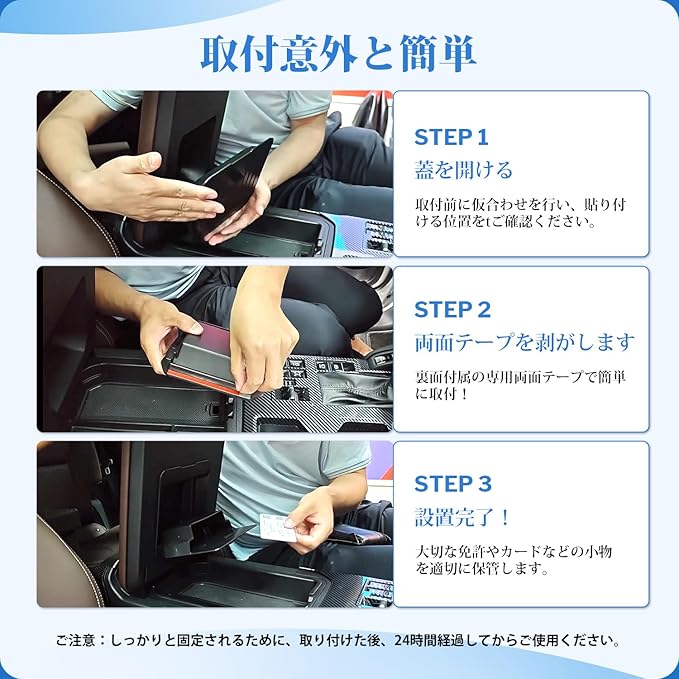 取付意外と簡単

STEP 1
蓋を開ける

取付前に仮合わせを行い、貼り付ける位置をtご確認ください。

STEP 2
両面テープを剥がします

裏面付属の専用両面テープで簡単に取付！

STEP 3
設置完了！

大切な免許やカードなどの小物を適切に保管します。

ご注意：しっかりと固定されるために、取り付けた後、24時間経過してからご使用ください。