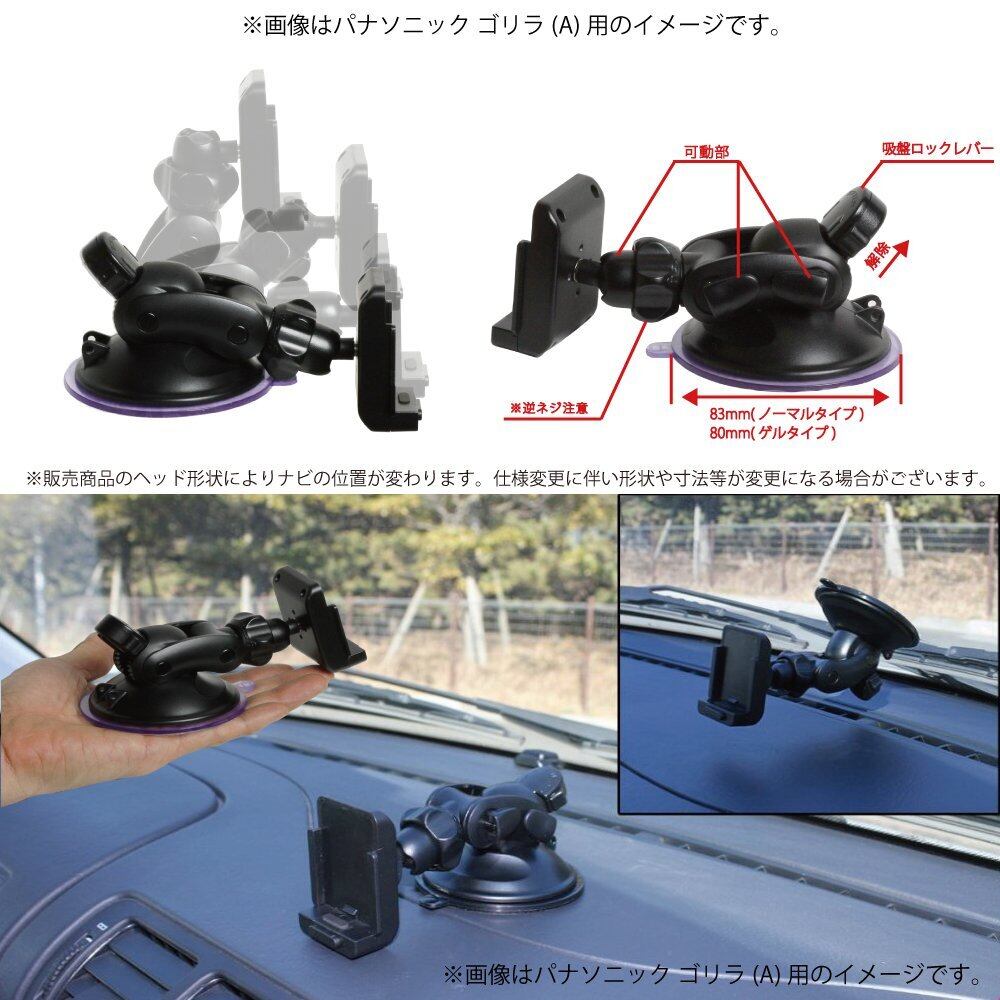 ※画像はパナソニック ゴリラ (A) 用のイメージです。

可動部

吸盤ロックレバー

解除

※逆ネジ注意

83mm(ノーマルタイプ)
80mm(ゲルタイプ)

※販売商品のヘッド形状によりナビの位置が変わります。仕様変更に伴い形状や寸法等が変更になる場合がございます。

※画像はパナソニック ゴリラ (A) 用のイメージです。