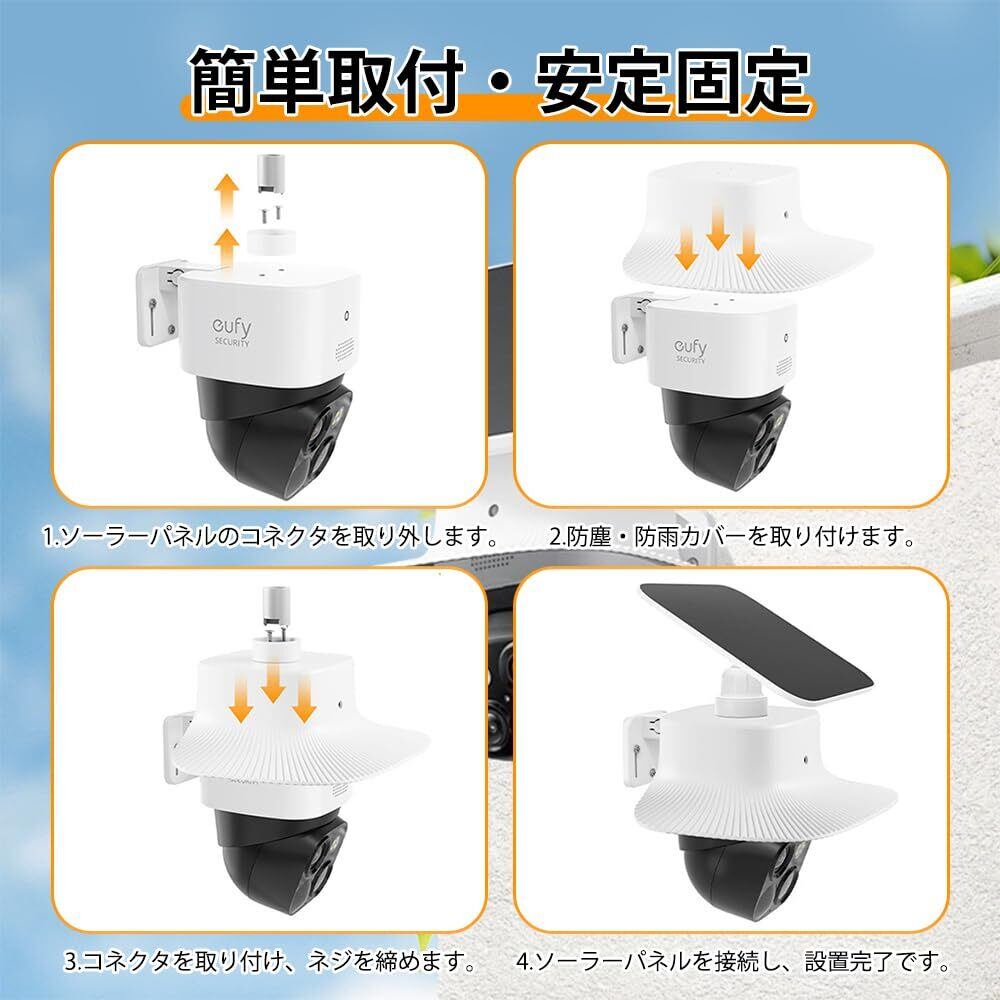 簡単取付・安定固定

eufy SECURITY

eufy SECURITY

1.ソーラーパネルのコネクタを取り外します。

2.防塵・防雨カバーを取り付けます。

3.コネクタを取り付け、ネジを締めます。

4.ソーラーパネルを接続し、設置完了です。