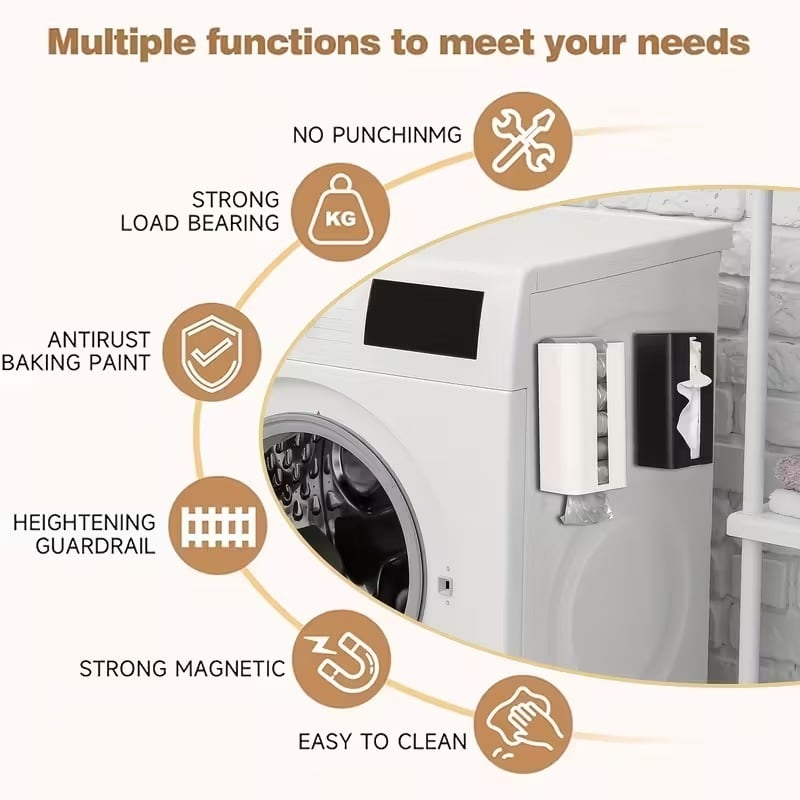 Multiple functions to meet your needs

NO PUNCHINMG

STRONG LOAD BEARING

KG

ANTIRUST BAKING PAINT

HEIGHTENING GUARDRAIL

STRONG MAGNETIC

EASY TO CLEAN