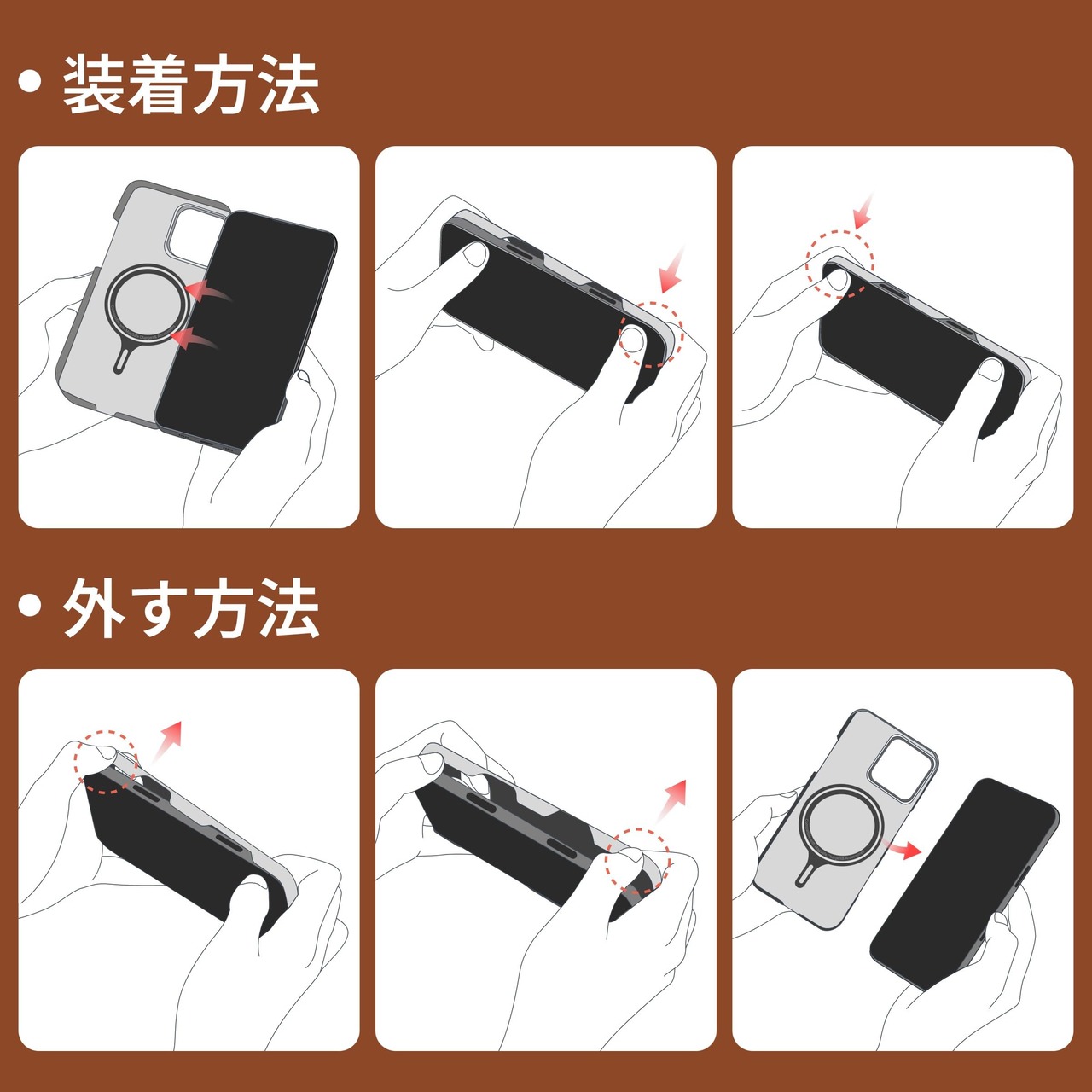 • 装着方法

• 外す方法