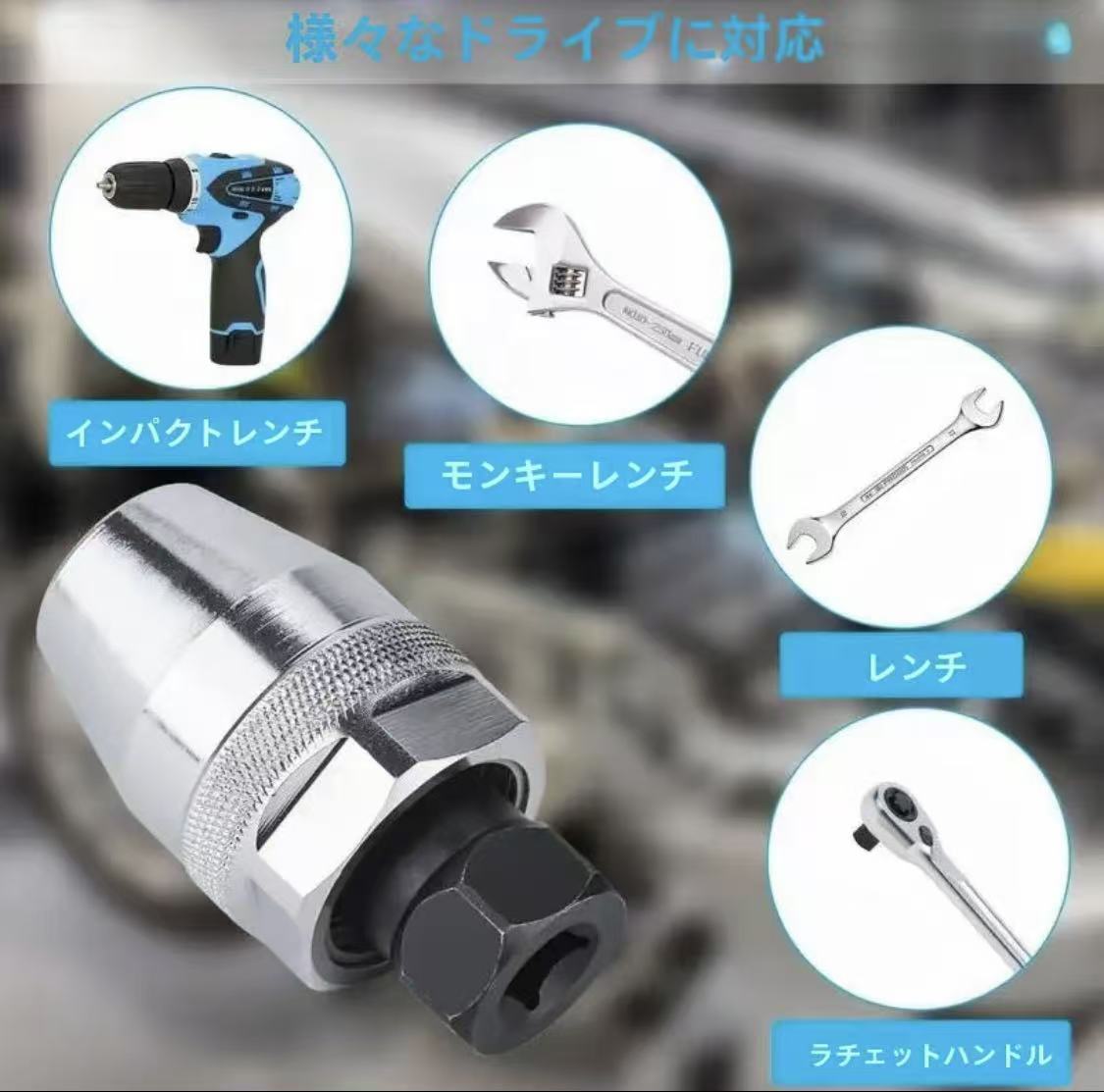 様々なドライブに対応

インパクトレンチ

モンキーレンチ

レンチ

ラチェットハンドル