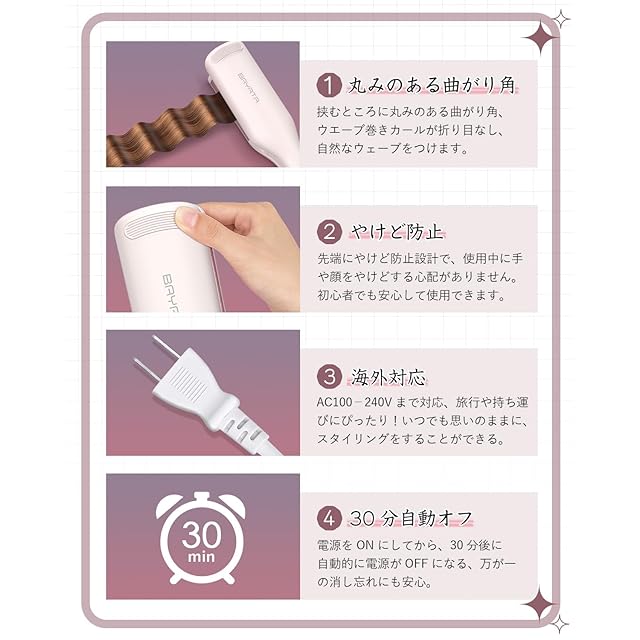 BAYATA

1 丸みのある曲がり角
挟むところに丸みのある曲がり角、ウエーブ巻きカールが折り目なし、自然なウェーブをつけます。

BAYA

2 やけど防止
先端にやけど防止設計で、使用中に手や顔をやけどする心配がありません。初心者でも安心して使用できます。

3 海外対応
AC100－240V まで対応、旅行や持ち運びにぴったり！いつでも思いのままに、スタイリングをすることができる。

30 min

4 30分自動オフ
電源を ON にしてから、30 分後に自動的に電源が OFF になる、万が一の消し忘れにも安心。