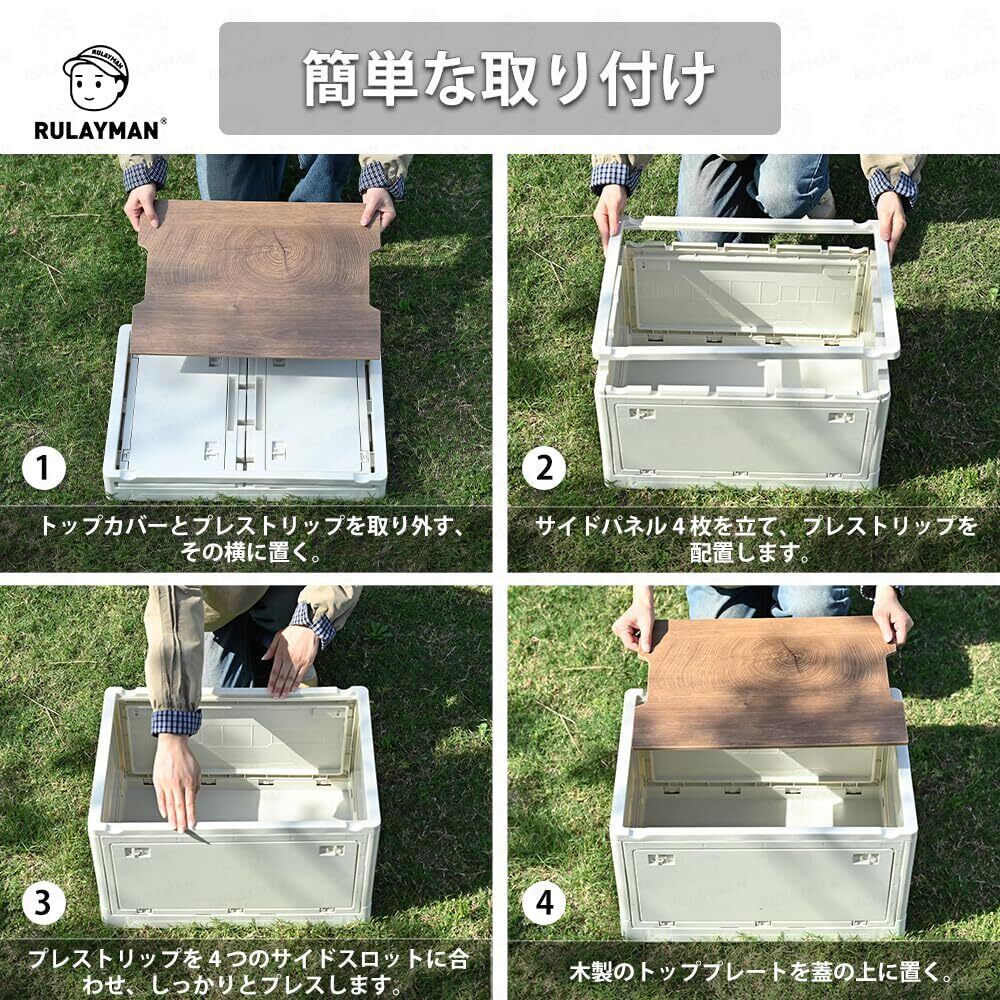 RULAYMAN RULAYMAN®

簡単な取り付け

1

トップカバーとプレストリップを取り外す、その横に置く。

2

サイドパネル４枚を立て、プレストリップを配置します。

3

プレストリップを４つのサイドスロットに合わせ、しっかりとプレスします。

4

木製のトッププレートを蓋の上に置く。