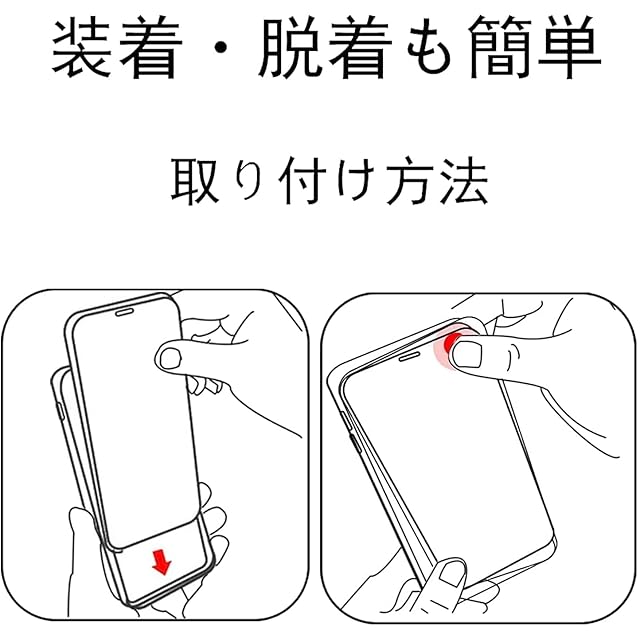 装着・脱着も簡単

取り付け方法