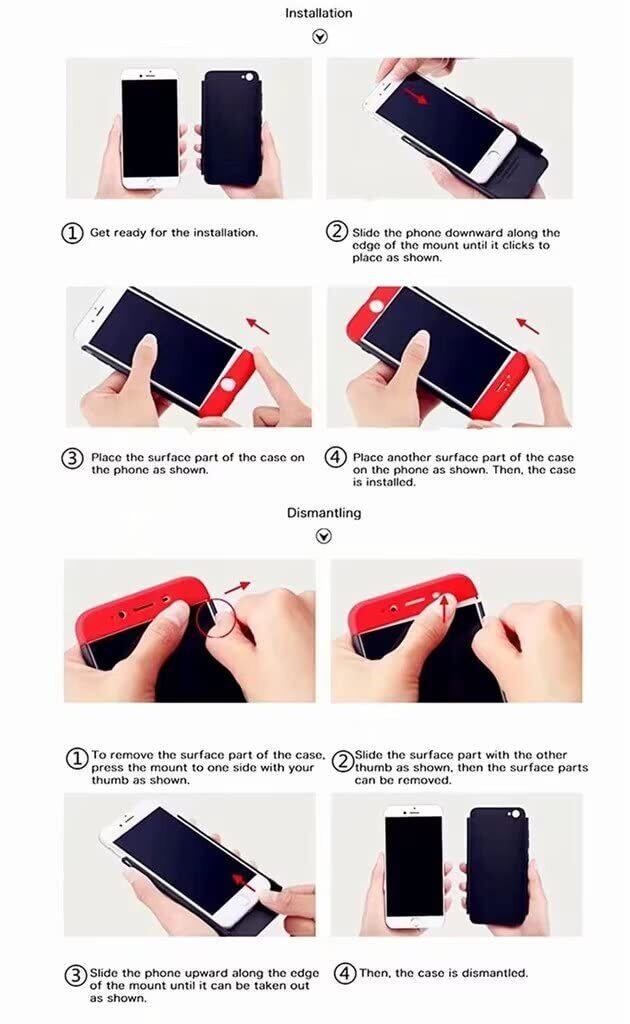 Installation

① Get ready for the installation.

② Slide the phone downward along the edge of the mount until it clicks to place as shown.

③ Place the surface part of the case on the phone as shown.

④ Place another surface part of the case on the phone as shown. Then, the case is installed.

Dismantling

① To remove the surface part of the case, press the mount to one side with your thumb as shown.

② Slide the surface part with the other thumb as shown, then the surface parts can be removed.

③ Slide the phone upward along the edge of the mount until it can be taken out as shown.

④ Then, the case is dismantled.