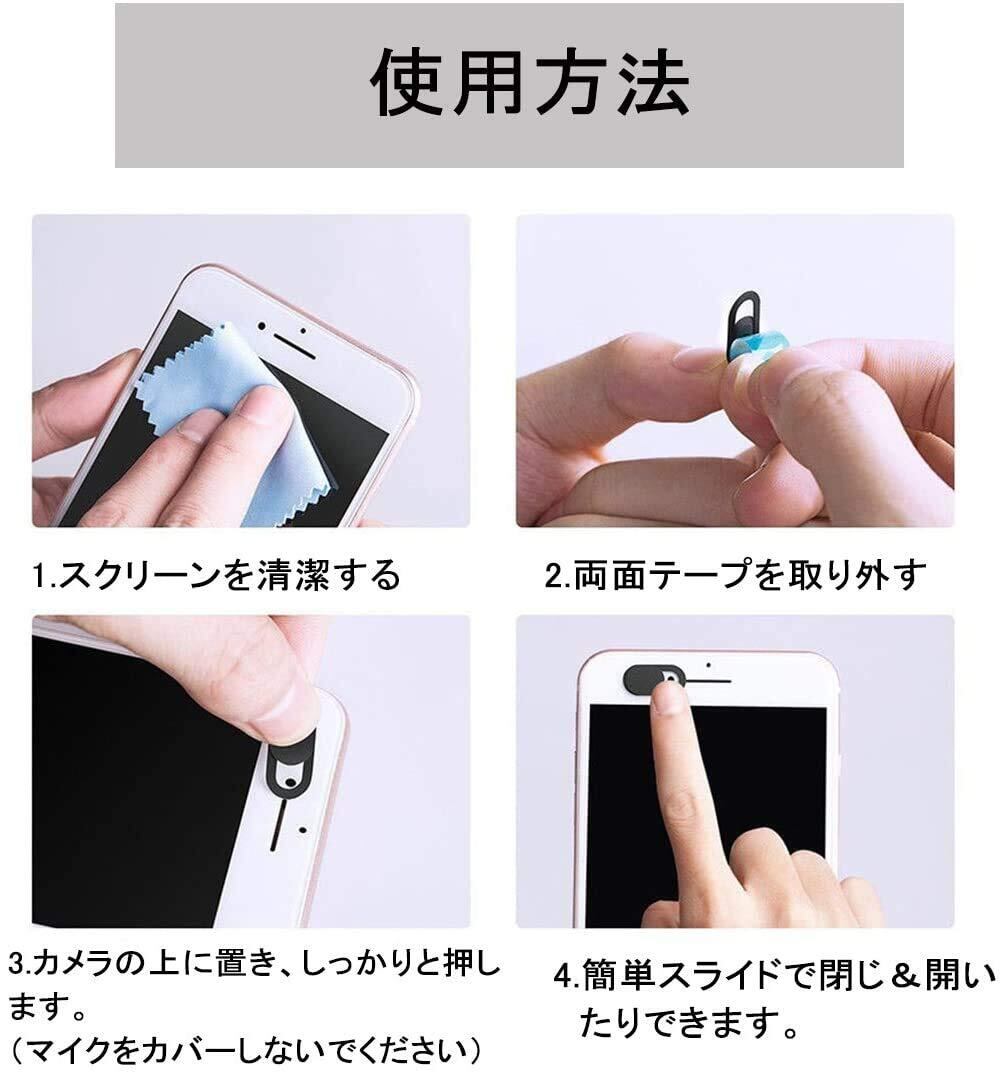 使用方法

1.スクリーンを清潔する

2.両面テープを取り外す

3.カメラの上に置き、しっかりと押します。
（マイクをカバーしないでください）

4.簡単スライドで閉じ＆開いたりできます。