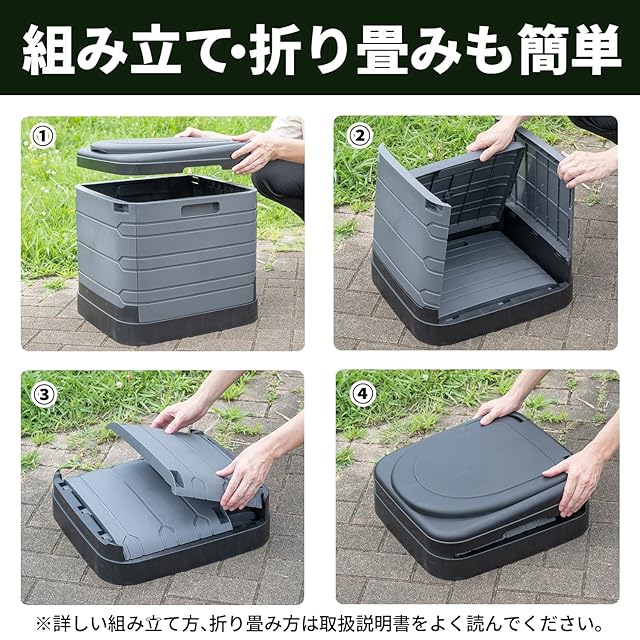 組み立て・折り畳みも簡単

①

②

③

④

※詳しい組み立て方、折り畳み方は取扱説明書をよく読んでください。